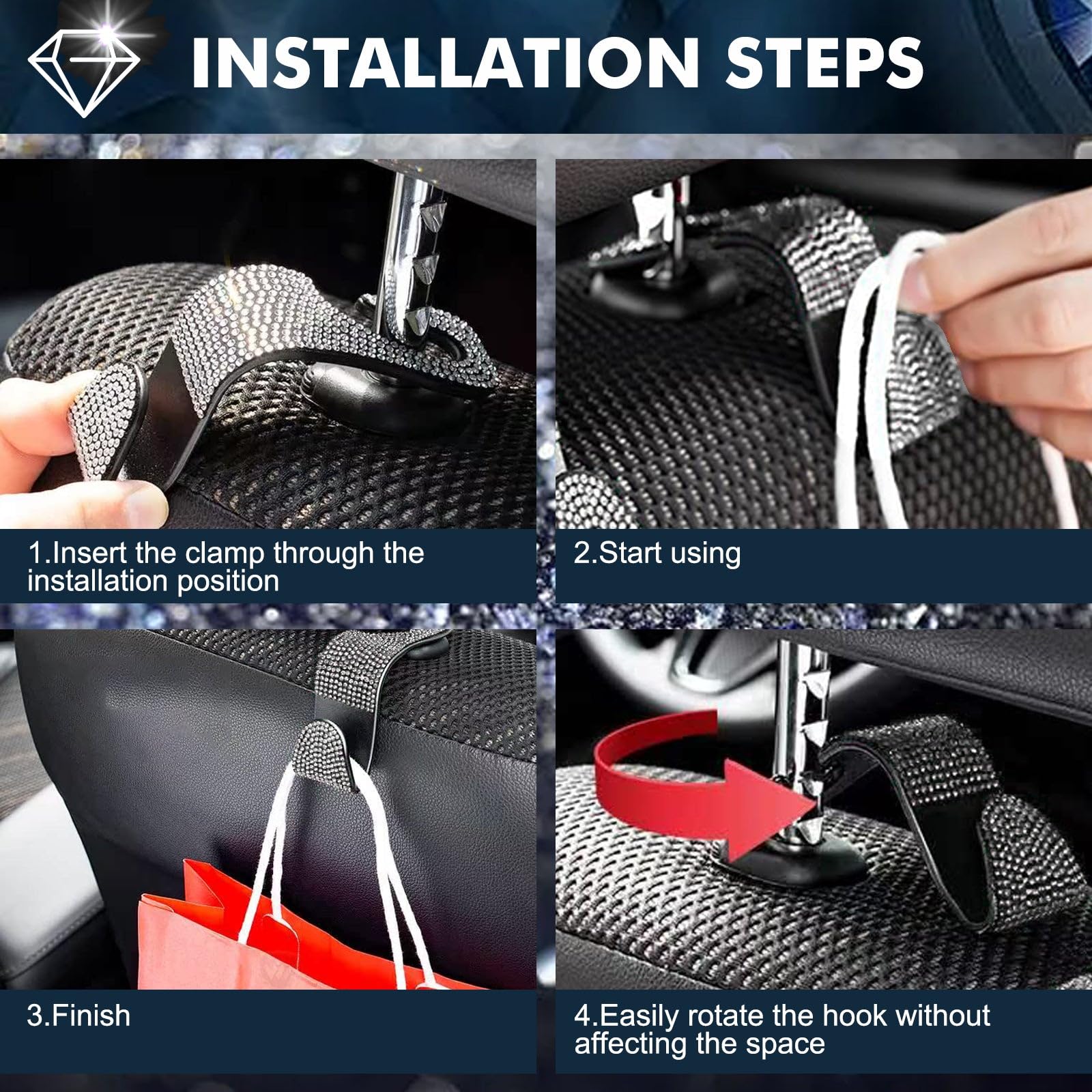 INSTALLATION STEPS

1.Insert the clamp through the installation position

2.Start using

3.Finish

4.Easily rotate the hook without affecting the space