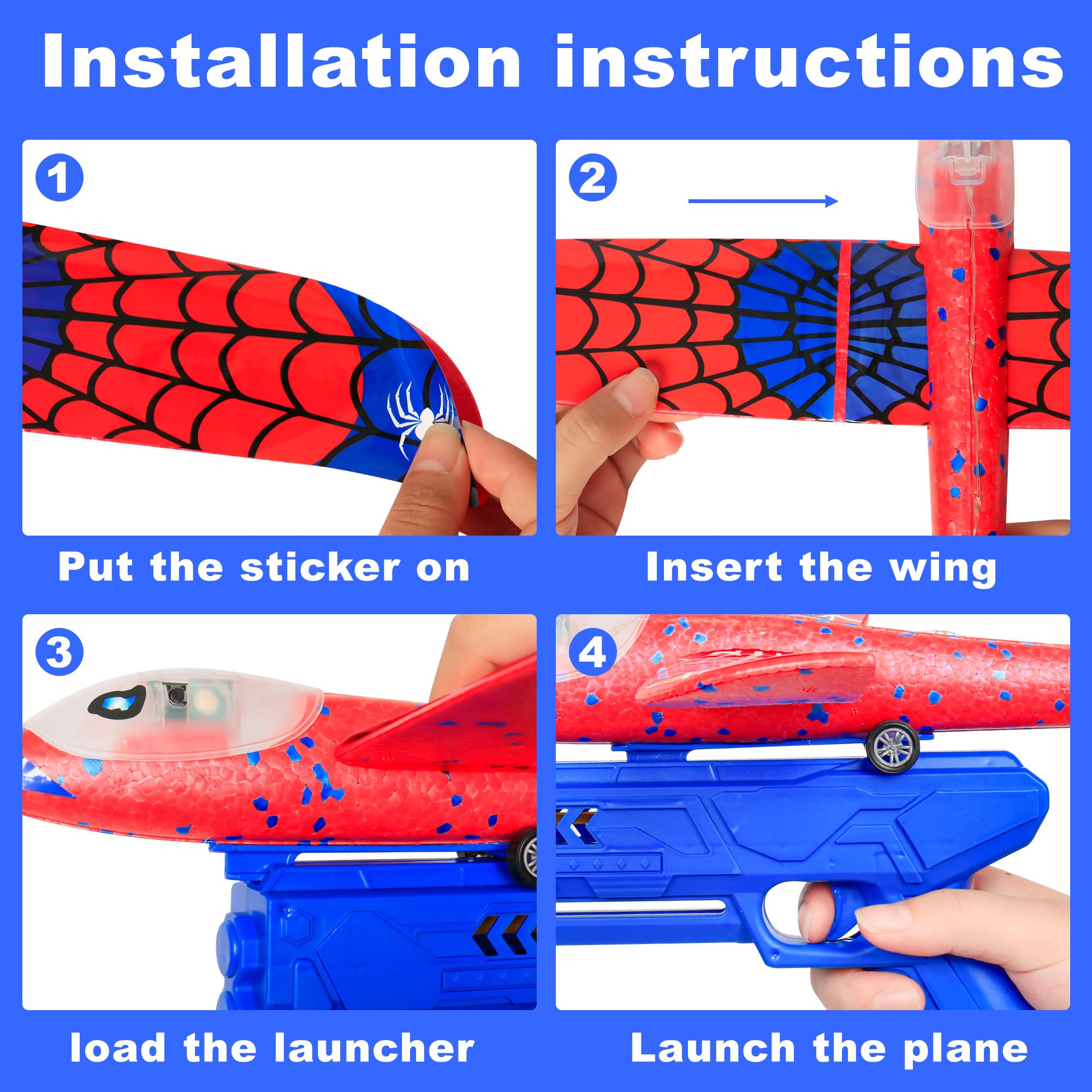 Installation instructions

1

Put the sticker on

2

Insert the wing

3

load the launcher

4

Launch the plane