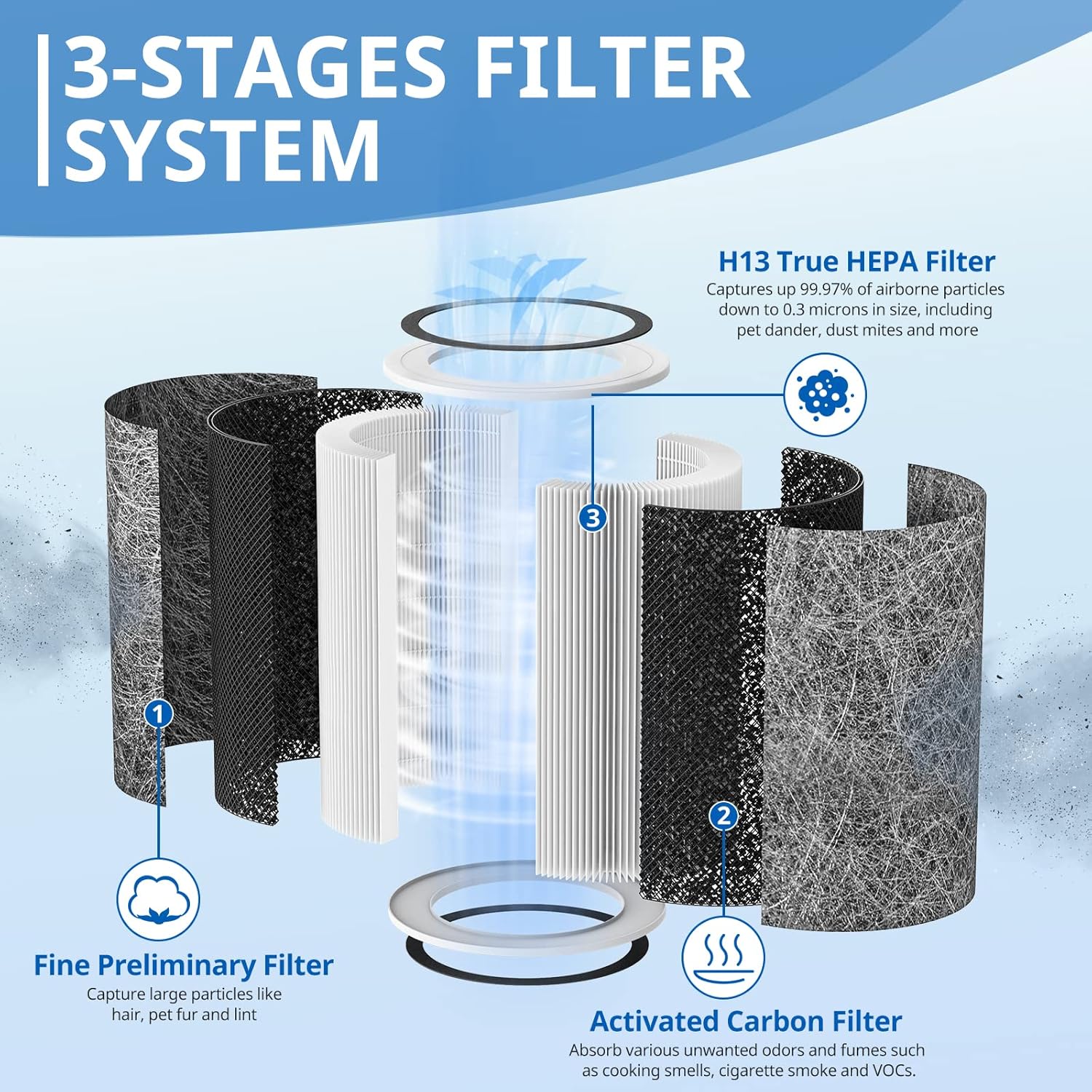 3-STAGES FILTER SYSTEM

H13 True HEPA Filter
Captures up 99.97% of airborne particles down to 0.3 microns in size, including pet dander, dust mites and more

3

1

2

Fine Preliminary Filter
Capture large particles like hair, pet fur and lint

Activated Carbon Filter
Absorb various unwanted odors and fumes such as cooking smells, cigarette smoke and VOCs.