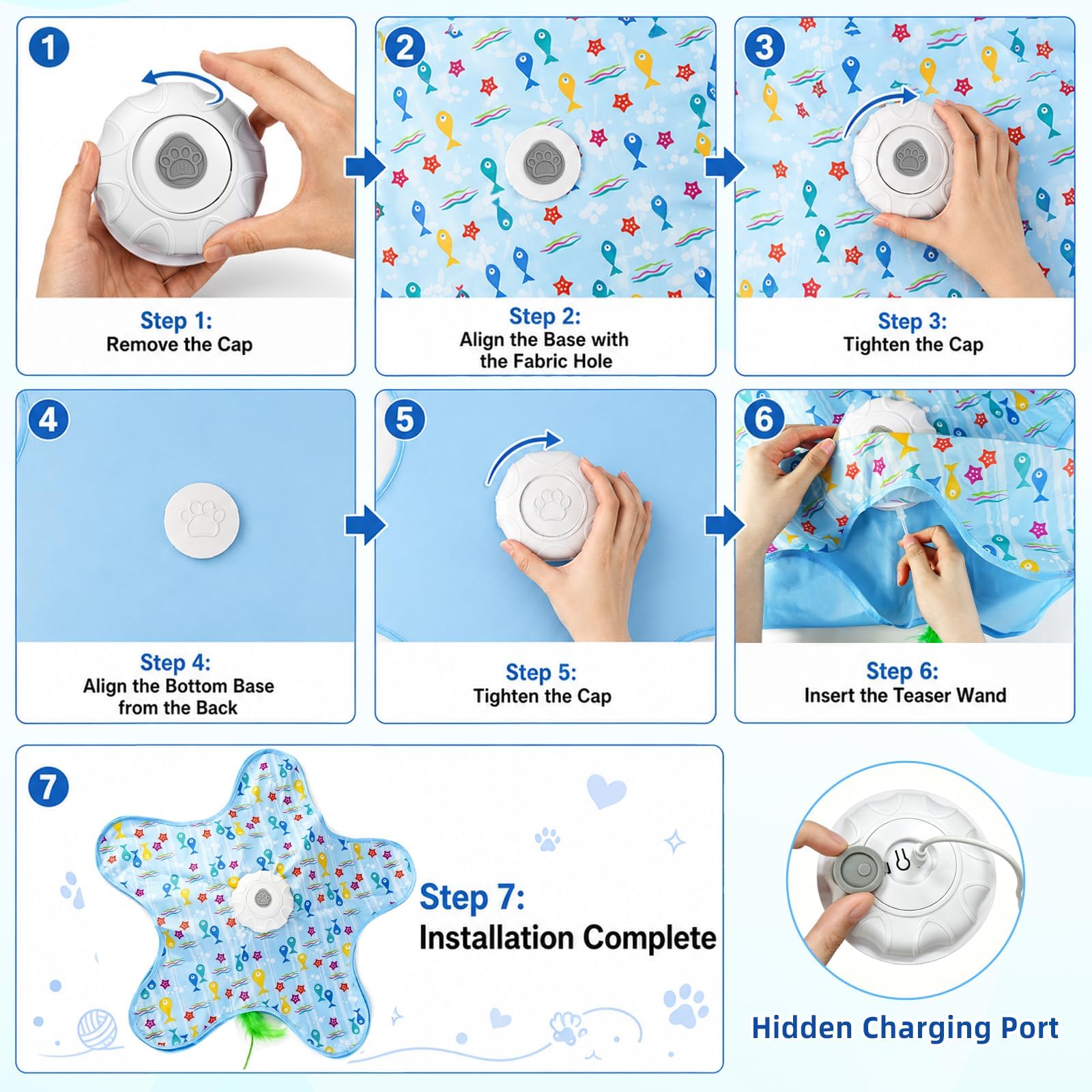 1
Step 1:
Remove the Cap

2
Step 2:
Align the Base with the Fabric Hole

3
Step 3:
Tighten the Cap

4
Step 4:
Align the Bottom Base from the Back

5
Step 5:
Tighten the Cap

6
Step 6:
Insert the Teaser Wand

7
Step 7:
Installation Complete

Hidden Charging Port