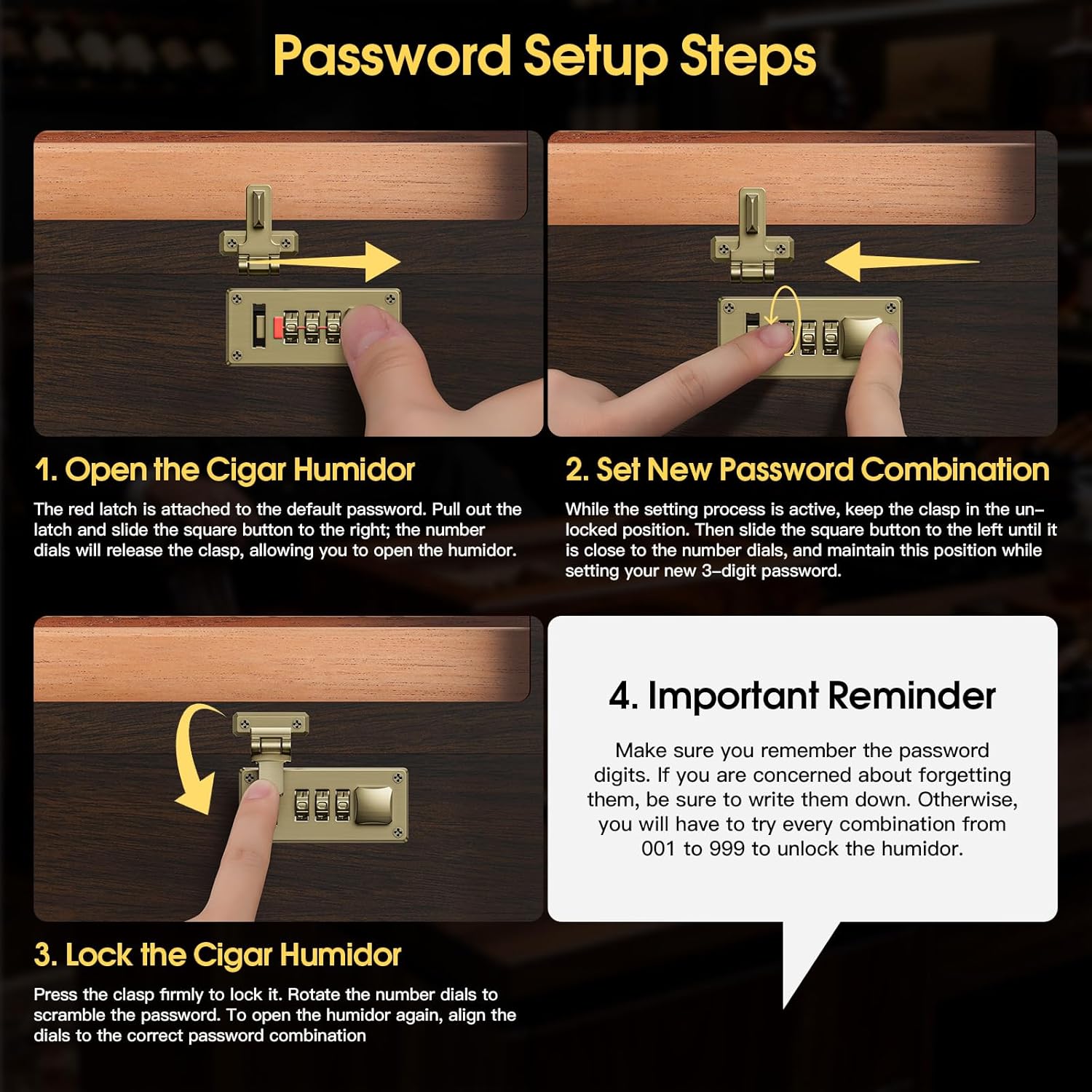 Password Setup Steps

1. Open the Cigar Humidor

The red latch is attached to the default password. Pull out the latch and slide the square button to the right; the number dials will release the clasp, allowing you to open the humidor.

2. Set New Password Combination

While the setting process is active, keep the clasp in the unlocked position. Then slide the square button to the left until it is close to the number dials, and maintain this position while setting your new 3–digit password.

3. Lock the Cigar Humidor

Press the clasp firmly to lock it. Rotate the number dials to scramble the password. To open the humidor again, align the dials to the correct password combination

4. Important Reminder

Make sure you remember the password digits. If you are concerned about forgetting them, be sure to write them down. Otherwise, you will have to try every combination from 001 to 999 to unlock the humidor.