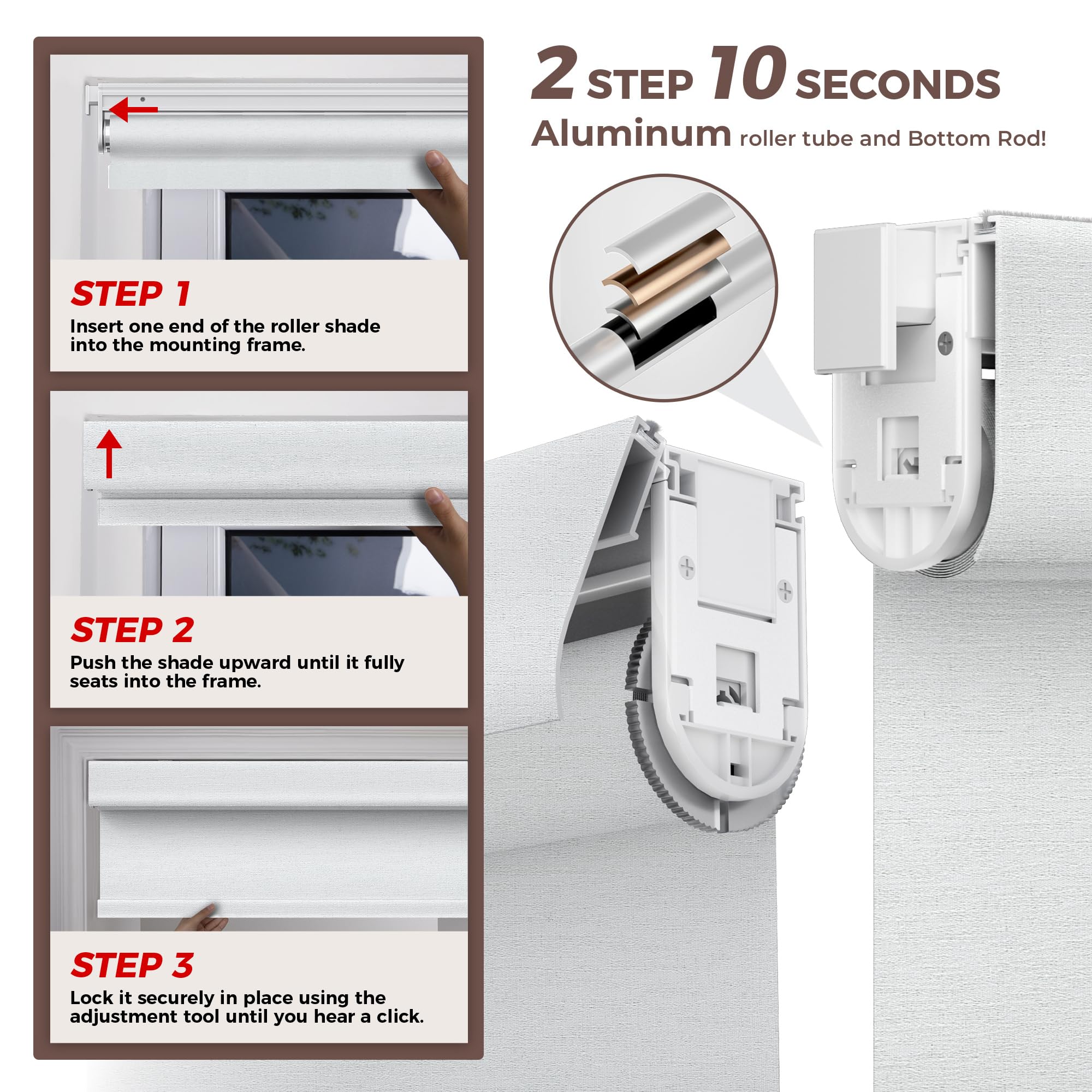 STEP 1
Insert one end of the roller shade into the mounting frame.

STEP 2
Push the shade upward until it fully seats into the frame.

STEP 3
Lock it securely in place using the adjustment tool until you hear a click.

2 STEP 10 SECONDS
Aluminum roller tube and Bottom Rod!