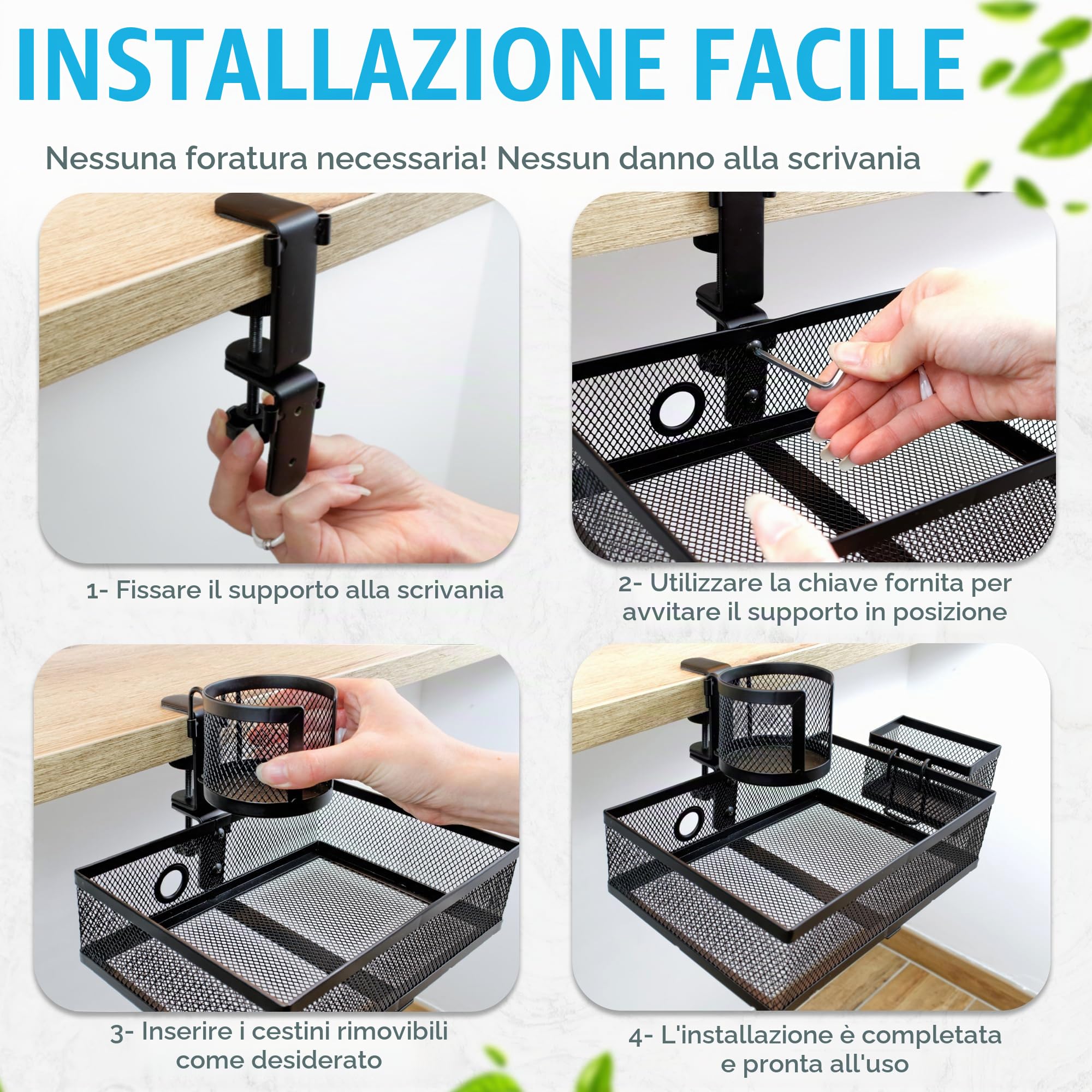 INSTALLAZIONE FACILE

Nessuna foratura necessaria! Nessun danno alla scrivania

1- Fissare il supporto alla scrivania

2- Utilizzare la chiave fornita per avvitare il supporto in posizione

3- Inserire i cestini rimovibili come desiderato

4- L'installazione è completata e pronta all'uso