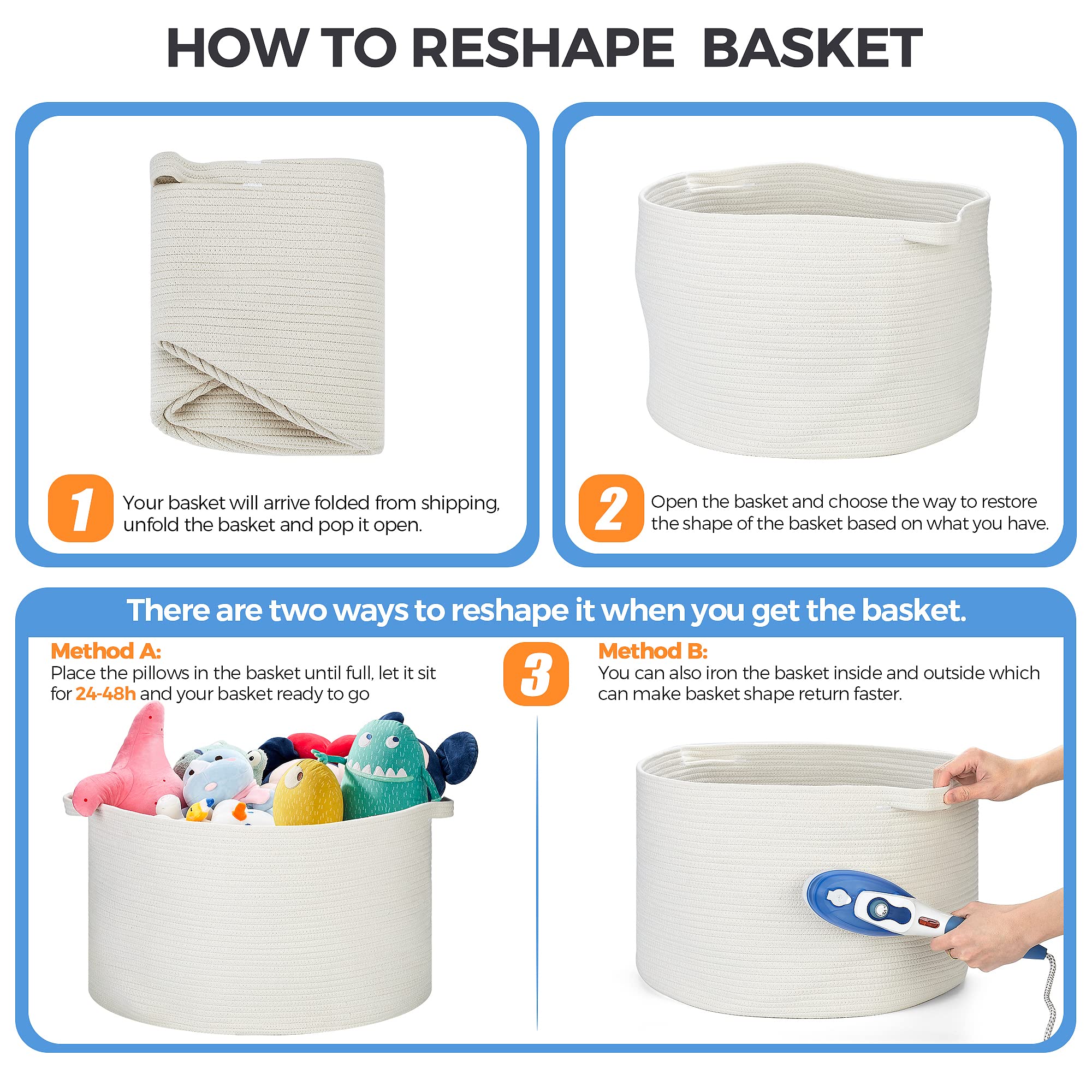 HOW TO RESHAPE BASKET

1 Your basket will arrive folded from shipping, unfold the basket and pop it open.

2 Open the basket and choose the way to restore the shape of the basket based on what you have.

There are two ways to reshape it when you get the basket.

Method A:
Place the pillows in the basket until full, let it sit for 24-48h and your basket ready to go

3

Method B:
You can also iron the basket inside and outside which can make basket shape return faster.