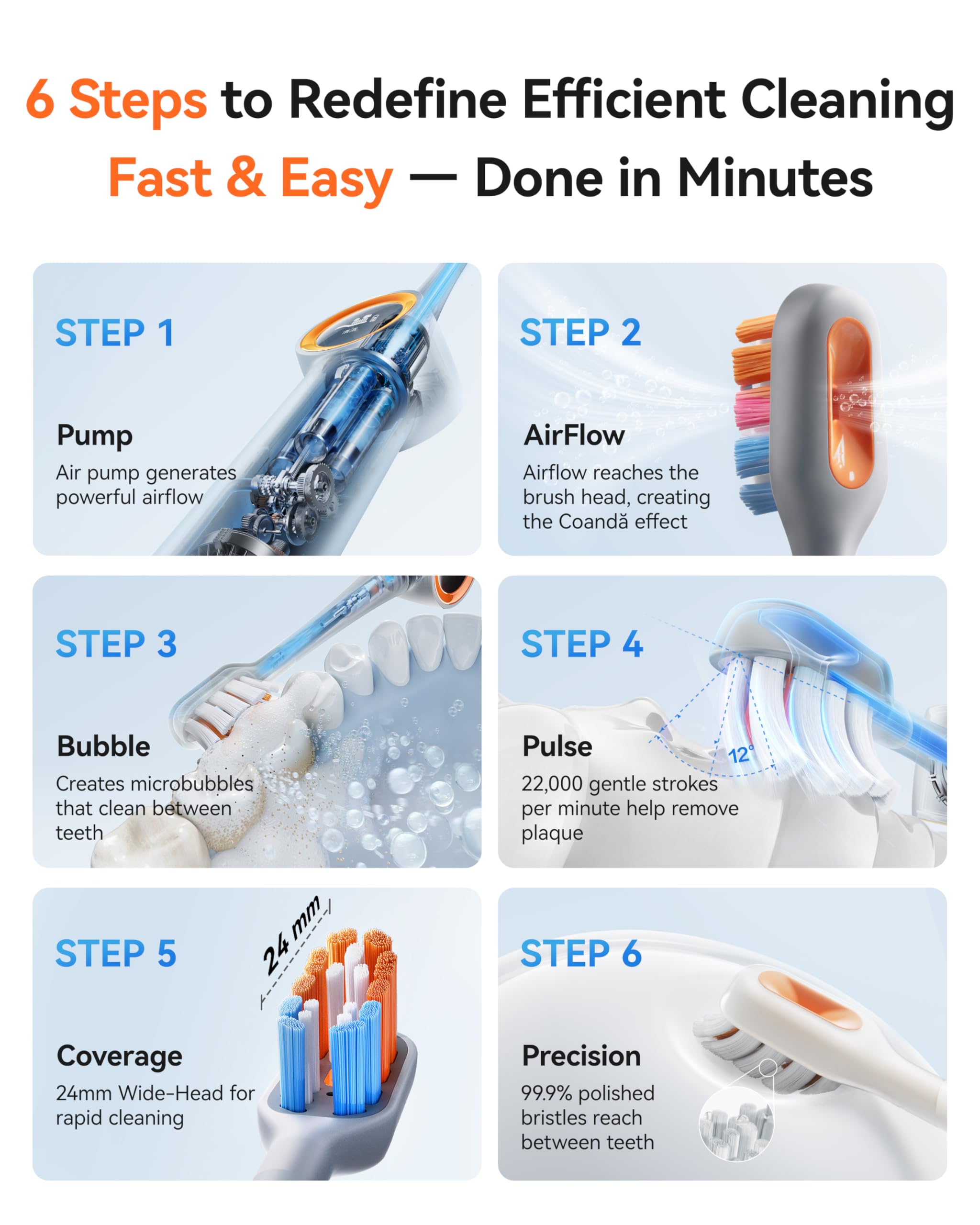 6 Steps to Redefine Efficient Cleaning
Fast & Easy — Done in Minutes

STEP 1
Pump
Air pump generates powerful airflow

STEP 2
AirFlow
Airflow reaches the brush head, creating the Coandă effect

STEP 3
Bubble
Creates microbubbles that clean between teeth

STEP 4
12°
Pulse
22,000 gentle strokes per minute help remove plaque

STEP 5
24 mm
Coverage
24mm Wide-Head for rapid cleaning

STEP 6
Precision
99.9% polished bristles reach between teeth