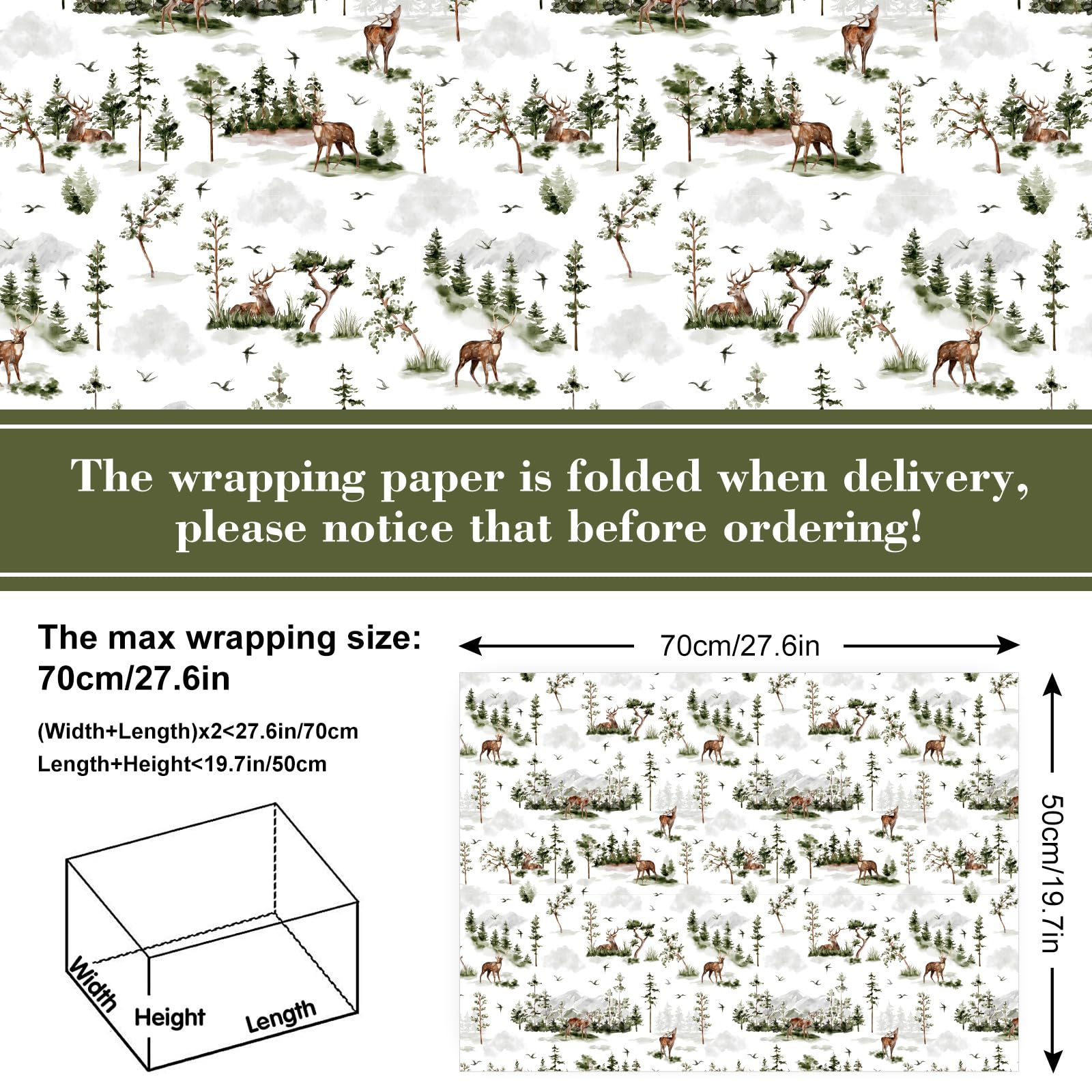 The wrapping paper is folded when delivery, please notice that before ordering!

The max wrapping size:
70cm/27.6in

(Width+Length)x2<27.6in/70cm
Length+Height<19.7in/50cm

Width
Height
Length

70cm/27.6in

50cm/19.7in