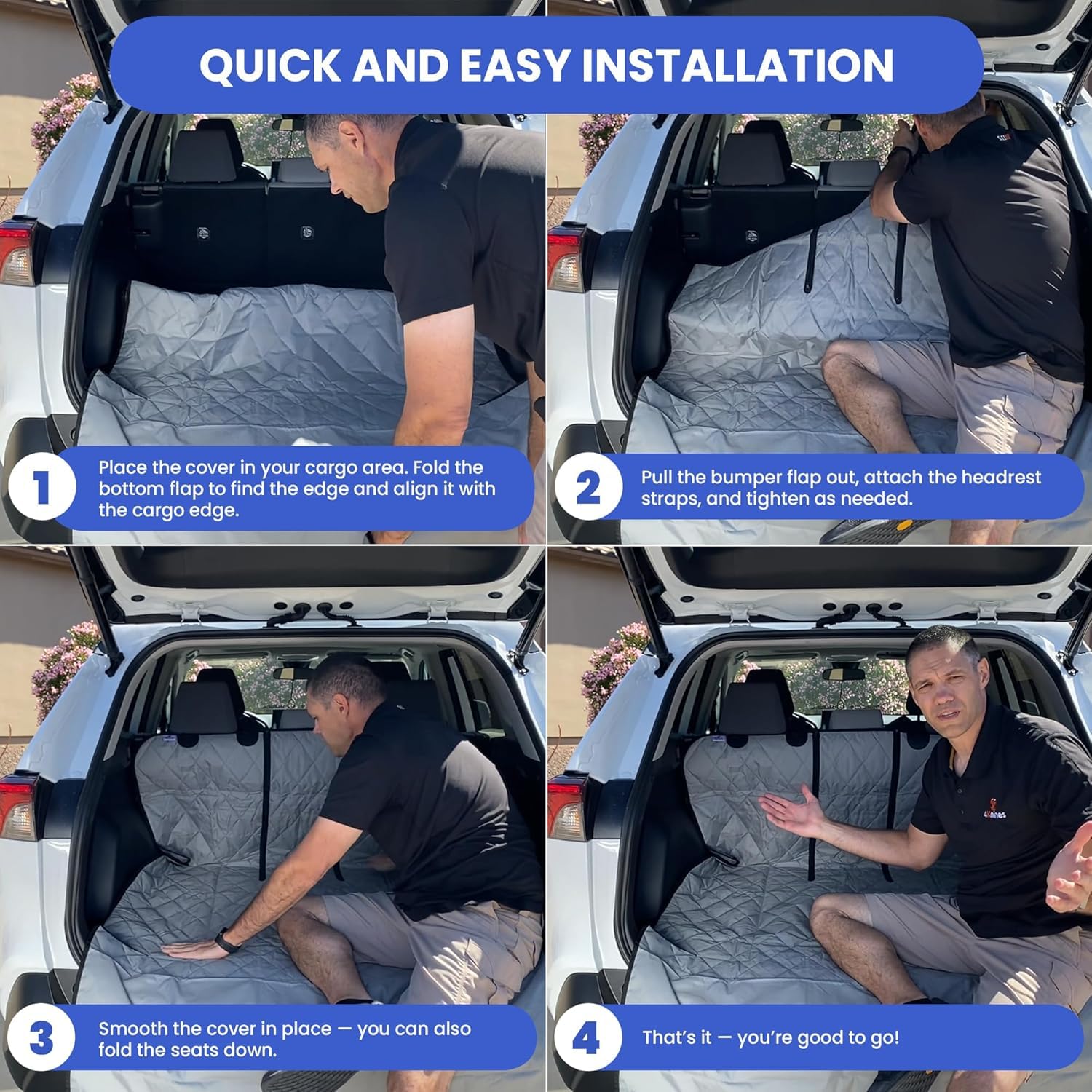 QUICK AND EASY INSTALLATION

1 Place the cover in your cargo area. Fold the bottom flap to find the edge and align it with the cargo edge.

2 Pull the bumper flap out, attach the headrest straps, and tighten as needed.

3 Smooth the cover in place — you can also fold the seats down.

4 That's it — you're good to go!

4Knines