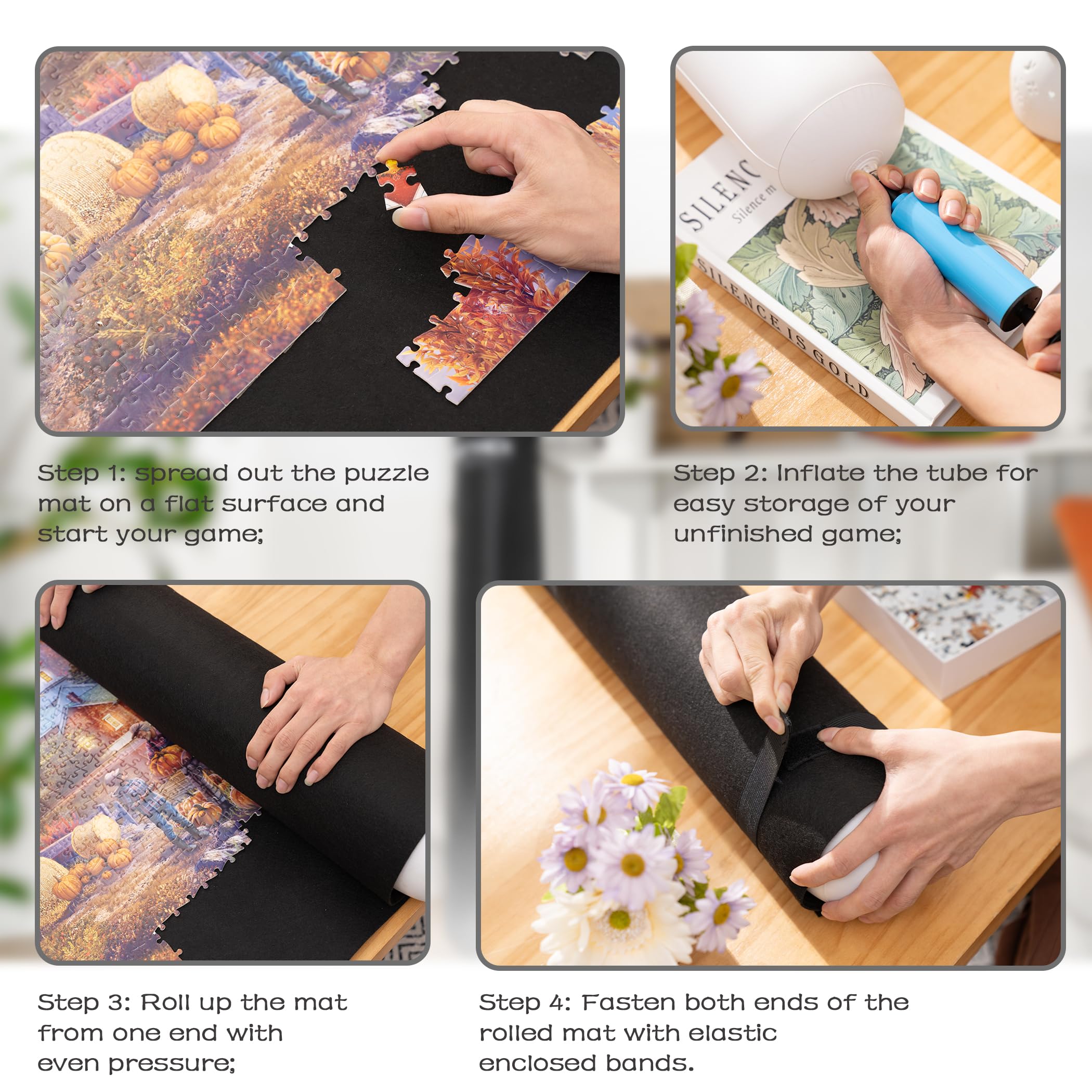 SILENC
Silence m

SILENCE IS GOLD

Step 1: spread out the puzzle mat on a flat surface and start your game;

Step 2: Inflate the tube for easy storage of your unfinished game;

Step 3: Roll up the mat from one end with even pressure;

Step 4: Fasten both ends of the rolled mat with elastic enclosed bands.