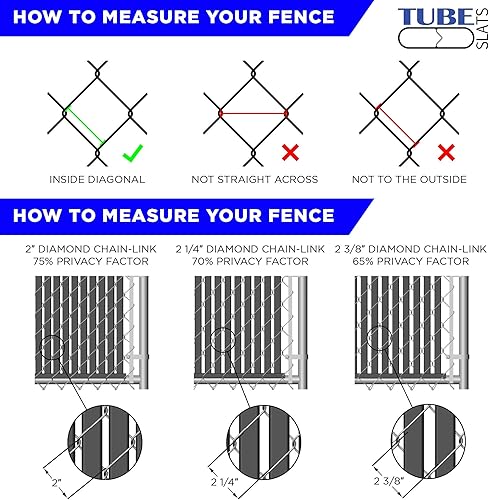 HOW TO MEASURE YOUR FENCE

TUBE SLATS

INSIDE DIAGONAL

NOT STRAIGHT ACROSS

NOT TO THE OUTSIDE

HOW TO MEASURE YOUR FENCE

2" DIAMOND CHAIN-LINK
75% PRIVACY FACTOR

2 1/4" DIAMOND CHAIN-LINK
70% PRIVACY FACTOR

2 3/8" DIAMOND CHAIN-LINK
65% PRIVACY FACTOR

2"

2 1/4"

2 3/8"