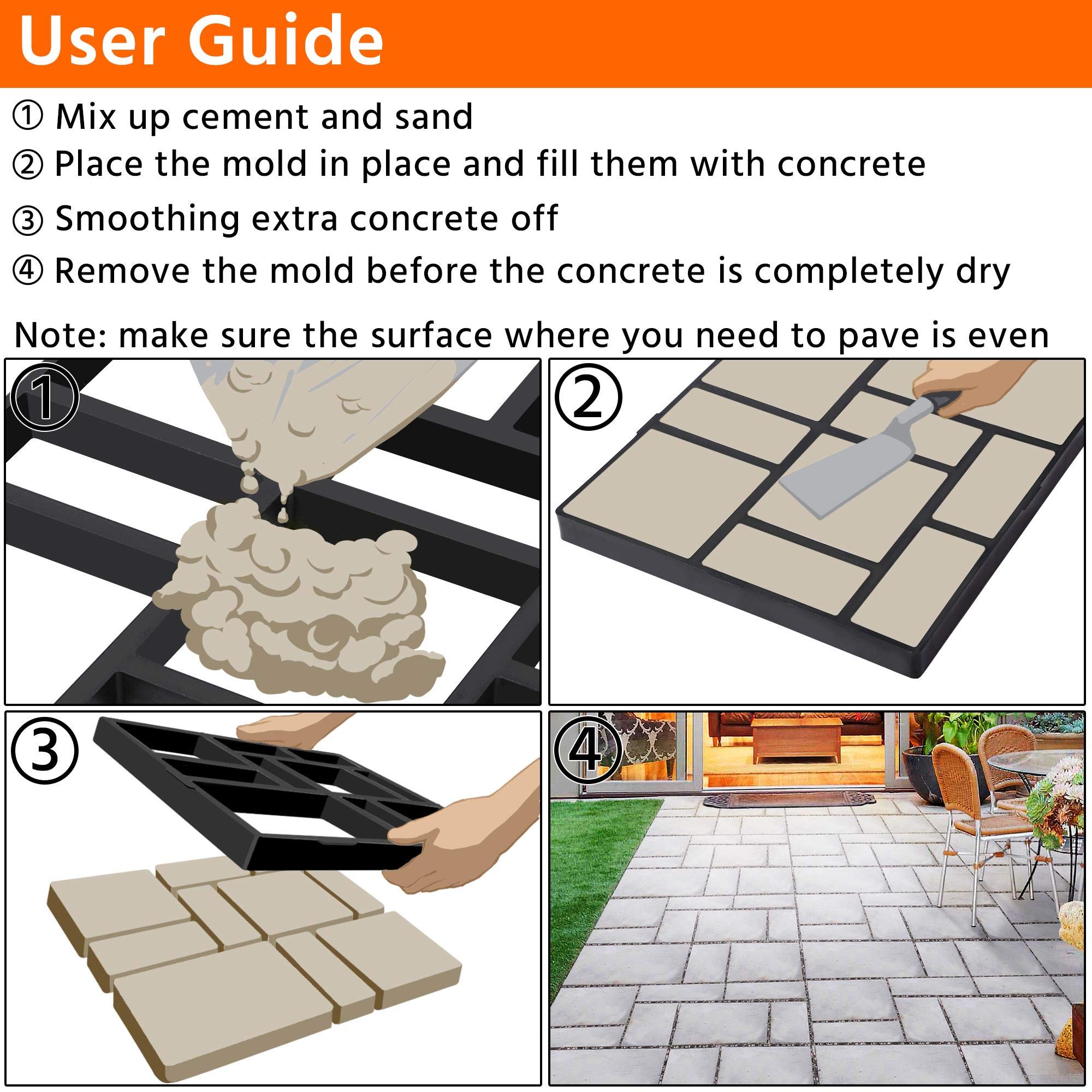 User Guide

① Mix up cement and sand
② Place the mold in place and fill them with concrete
③ Smoothing extra concrete off
④ Remove the mold before the concrete is completely dry

Note: make sure the surface where you need to pave is even

①

②

③

④