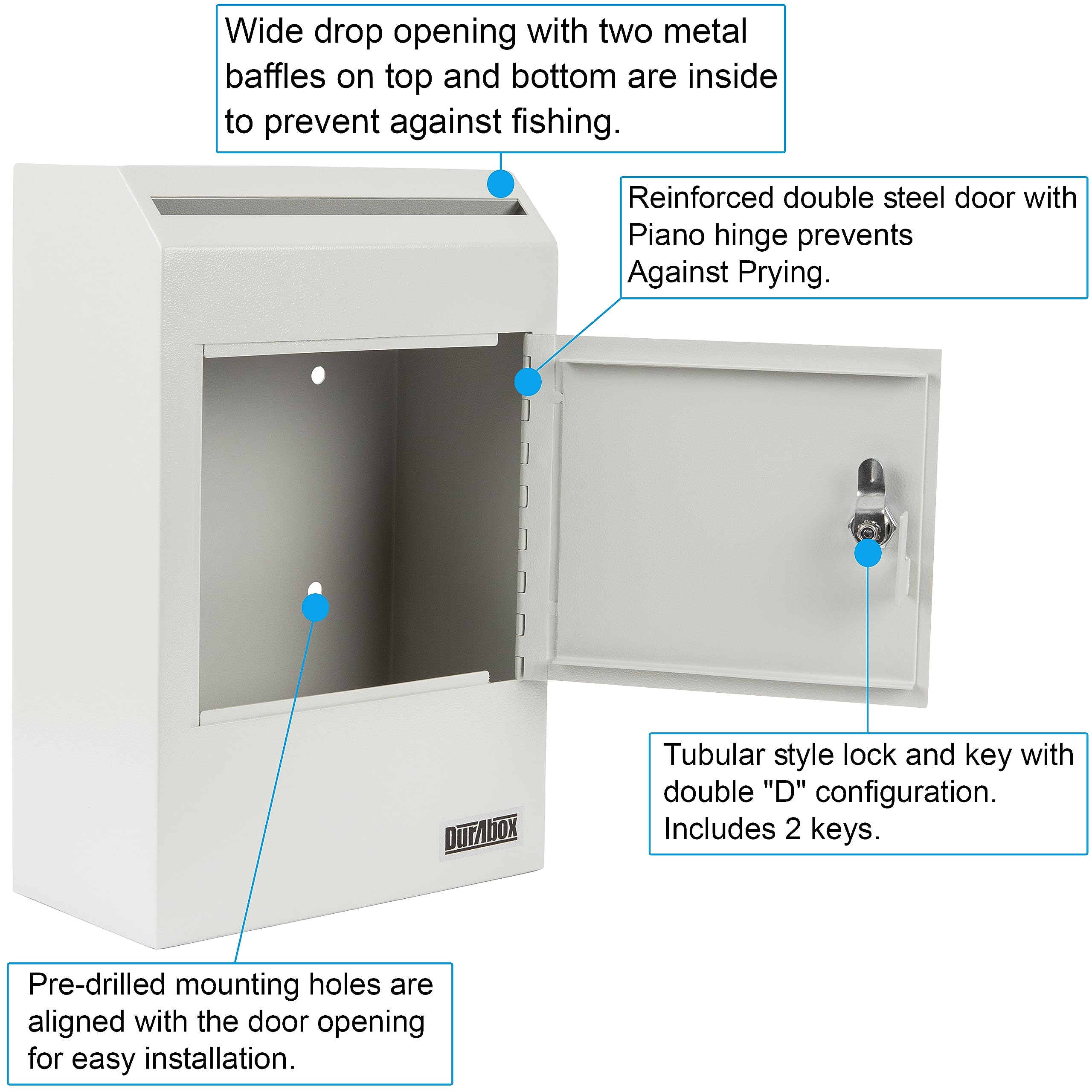 Wide drop opening with two metal baffles on top and bottom are inside to prevent against fishing.

Reinforced double steel door with Piano hinge prevents Against Prying.

DurAbox

Tubular style lock and key with double "D" configuration. Includes 2 keys.

Pre-drilled mounting holes are aligned with the door opening for easy installation.