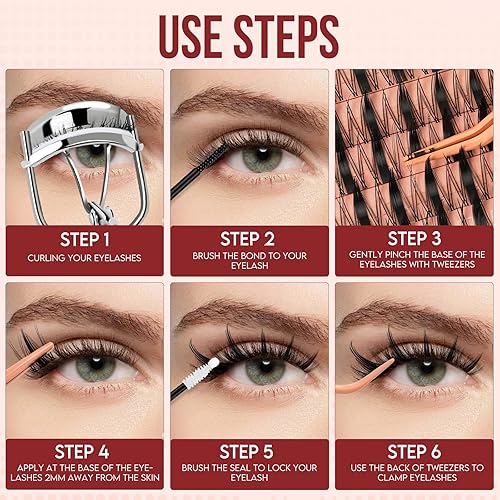 USE STEPS

STEP 1
CURLING YOUR EYELASHES

STEP 2
BRUSH THE BOND TO YOUR EYELASH

STEP 3
GENTLY PINCH THE BASE OF THE EYELASHES WITH TWEEZERS

STEP 4
APPLY AT THE BASE OF THE EYELASHES 2MM AWAY FROM THE SKIN

STEP 5
BRUSH THE SEAL TO LOCK YOUR EYELASH

STEP 6
USE THE BACK OF TWEEZERS TO CLAMP EYELASHES