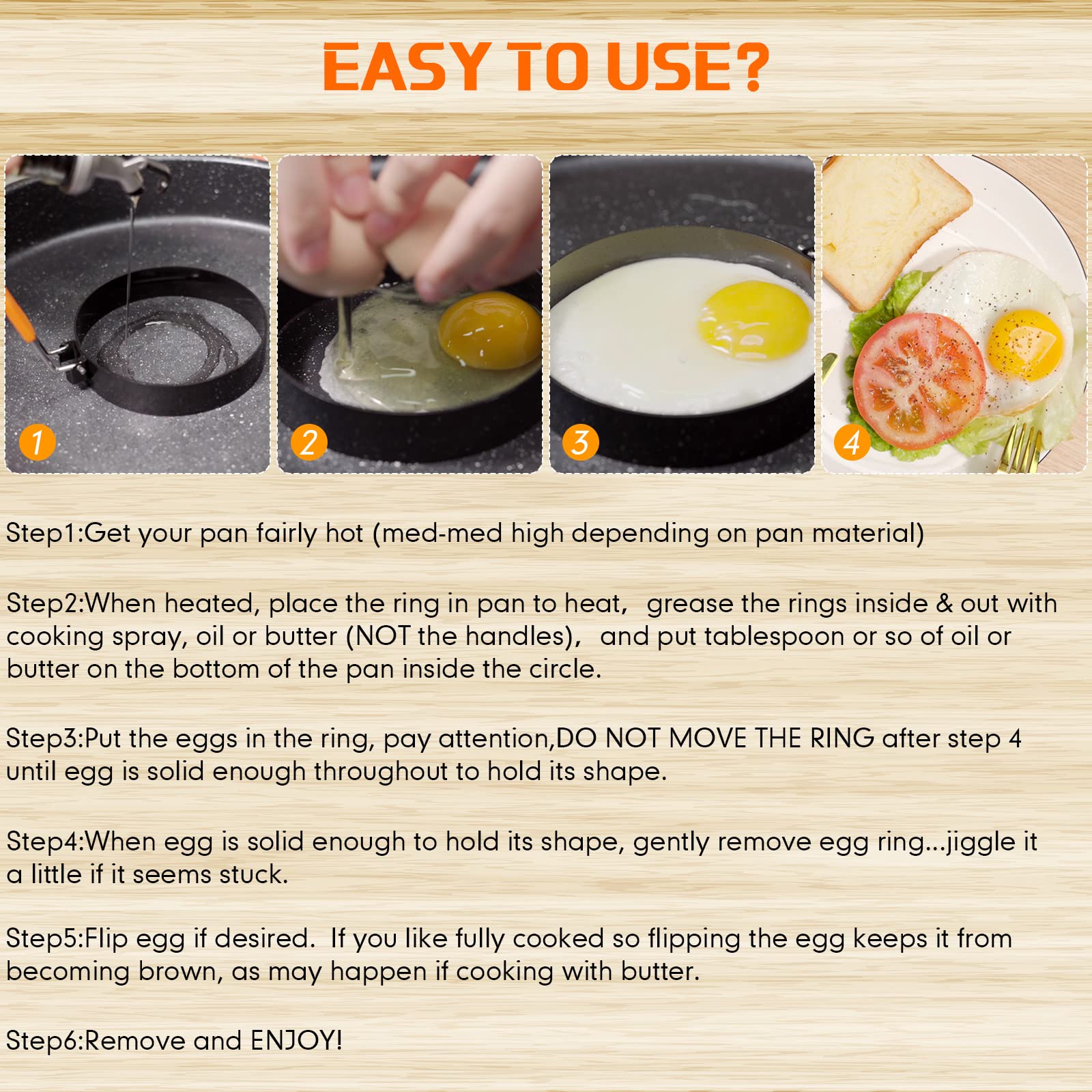 EASY TO USE?

1

2

3

4

Step1:Get your pan fairly hot (med-med high depending on pan material)

Step2:When heated, place the ring in pan to heat, grease the rings inside & out with cooking spray, oil or butter (NOT the handles), and put tablespoon or so of oil or butter on the bottom of the pan inside the circle.

Step3:Put the eggs in the ring, pay attention,DO NOT MOVE THE RING after step 4 until egg is solid enough throughout to hold its shape.

Step4:When egg is solid enough to hold its shape, gently remove egg ring...jiggle it a little if it seems stuck.

Step5:Flip egg if desired. If you like fully cooked so flipping the egg keeps it from becoming brown, as may happen if cooking with butter.

Step6:Remove and ENJOY!