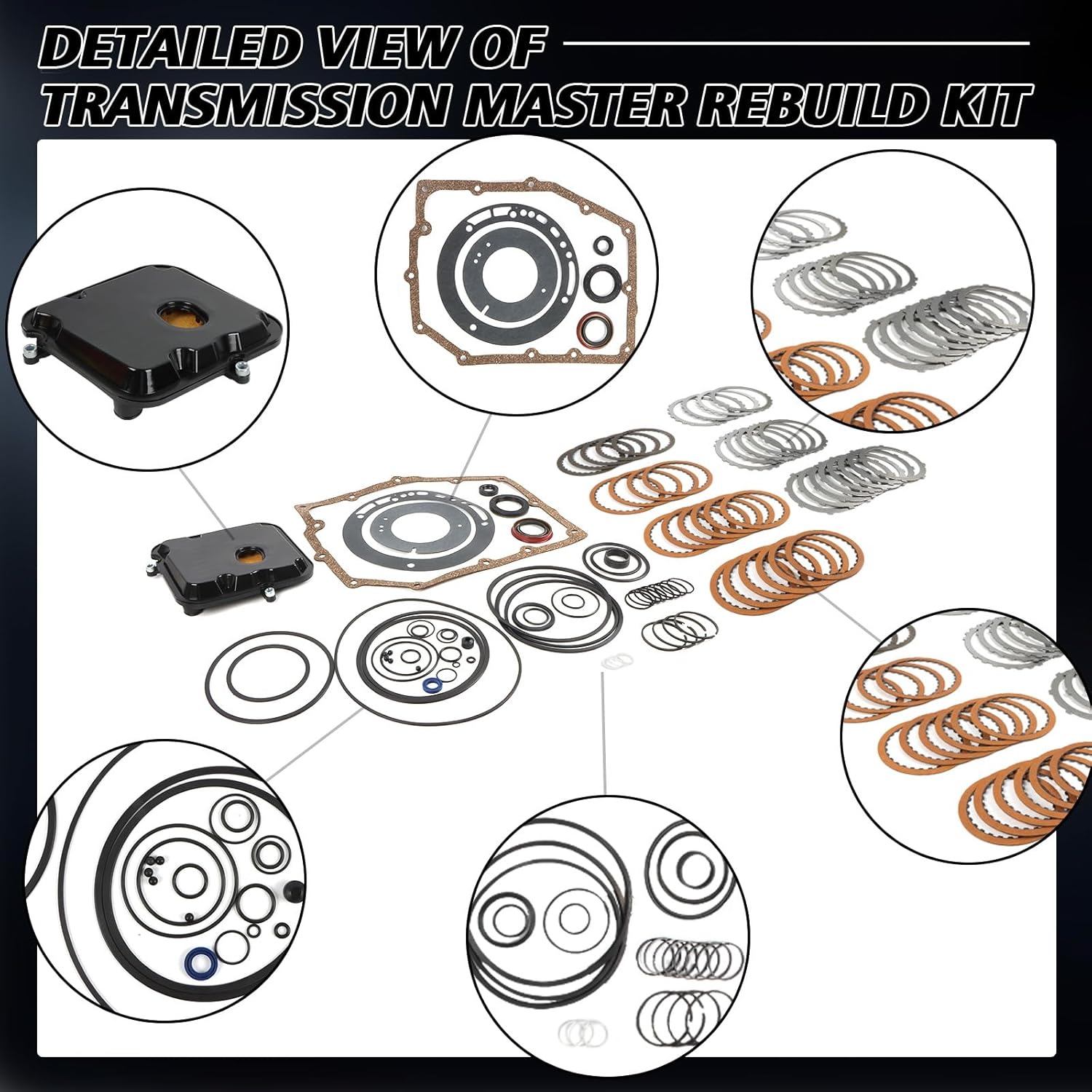 DETAILED VIEW OF
TRANSMISSION MASTER REBUILD KIT