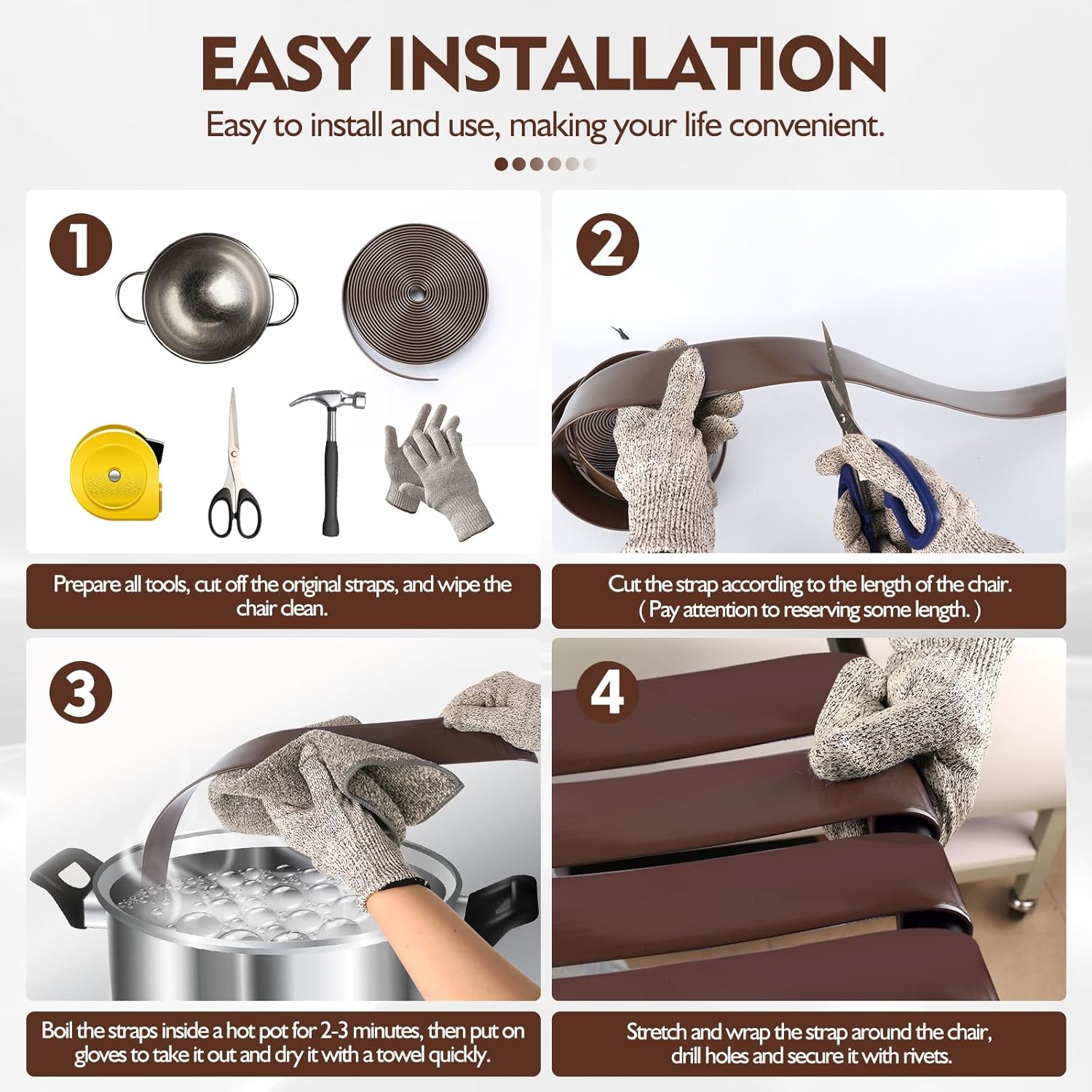 EASY INSTALLATION

Easy to install and use, making your life convenient.

1

Prepare all tools, cut off the original straps, and wipe the chair clean.

2

Cut the strap according to the length of the chair. ( Pay attention to reserving some length. )

3

Boil the straps inside a hot pot for 2-3 minutes, then put on gloves to take it out and dry it with a towel quickly.

4

Stretch and wrap the strap around the chair, drill holes and secure it with rivets.