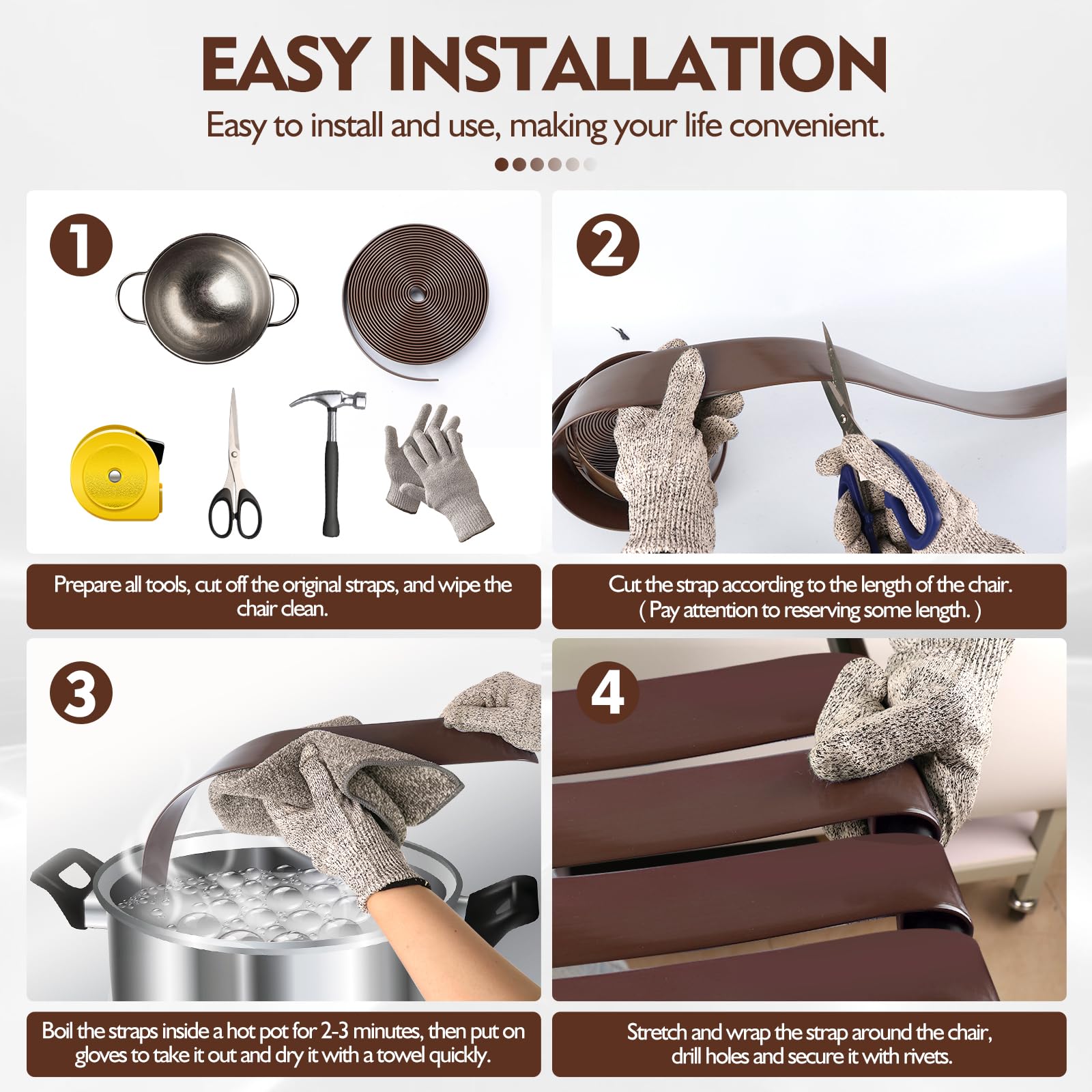 EASY INSTALLATION

Easy to install and use, making your life convenient.

1

Prepare all tools, cut off the original straps, and wipe the chair clean.

2

Cut the strap according to the length of the chair. ( Pay attention to reserving some length. )

3

Boil the straps inside a hot pot for 2-3 minutes, then put on gloves to take it out and dry it with a towel quickly.

4

Stretch and wrap the strap around the chair, drill holes and secure it with rivets.