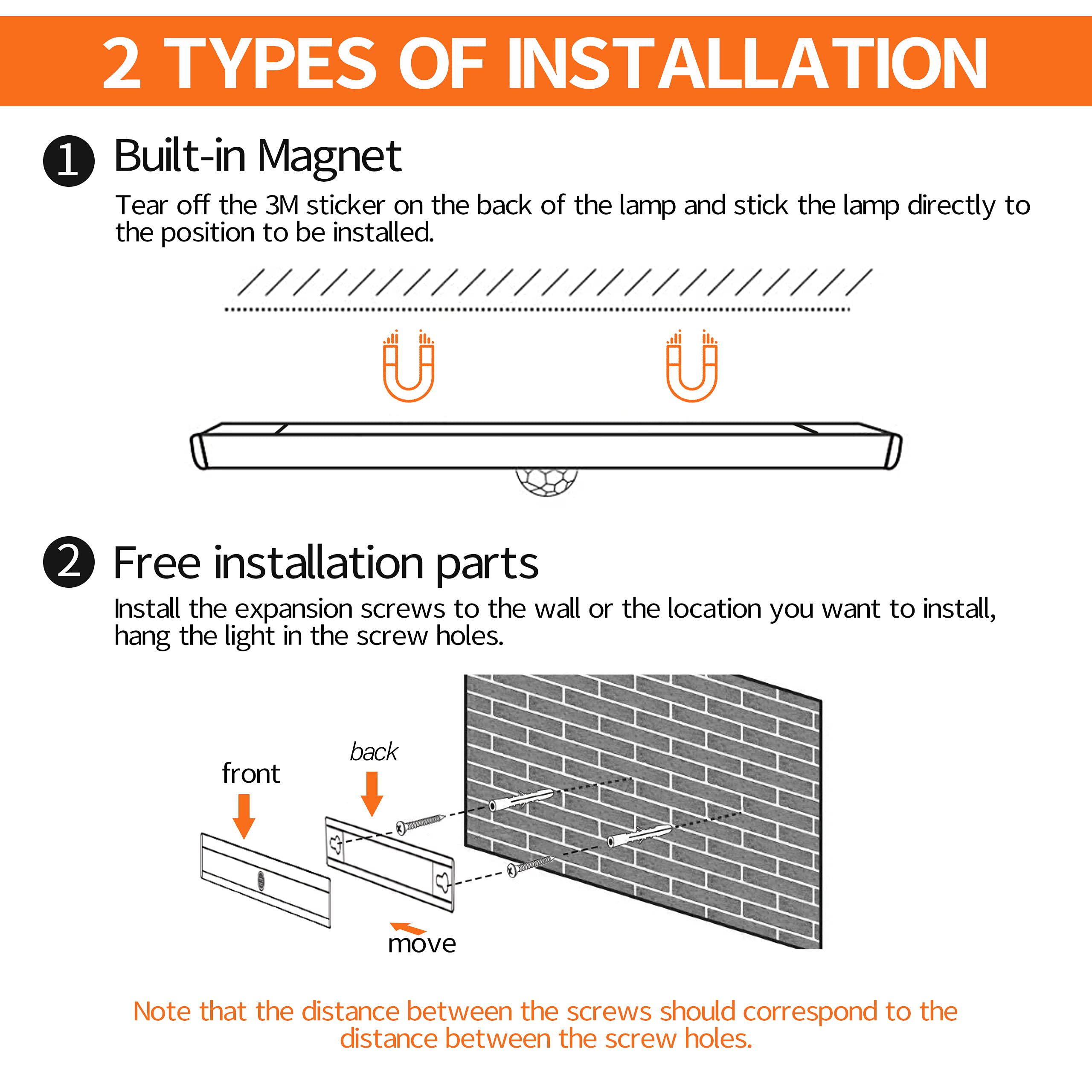 2 TYPES OF INSTALLATION

1 Built-in Magnet

Tear off the 3M sticker on the back of the lamp and stick the lamp directly to the position to be installed.

2 Free installation parts

Install the expansion screws to the wall or the location you want to install, hang the light in the screw holes.

front

back

move

Note that the distance between the screws should correspond to the distance between the screw holes.