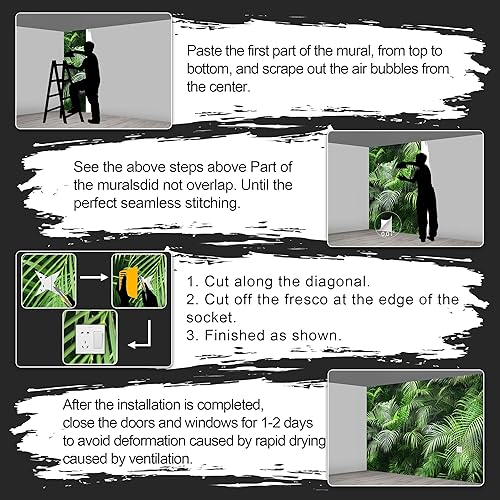 Paste the first part of the mural, from top to bottom, and scrape out the air bubbles from the center.

See the above steps above Part of the muralsdid not overlap. Until the perfect seamless stitching.

0.01

1. Cut along the diagonal.
2. Cut off the fresco at the edge of the socket.
3. Finished as shown.

After the installation is completed, close the doors and windows for 1-2 days to avoid deformation caused by rapid drying caused by ventilation.