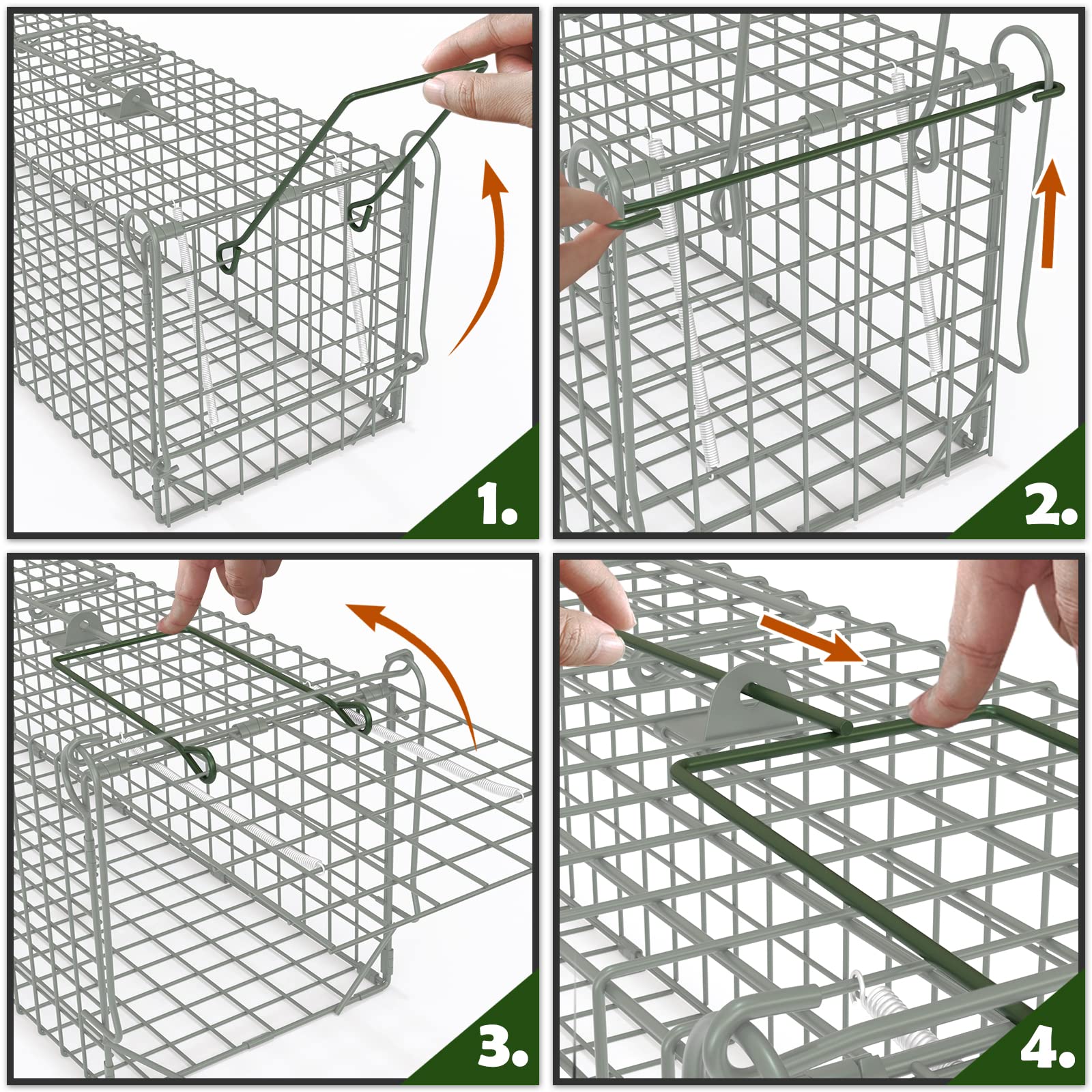 1.

2.

3.

4.