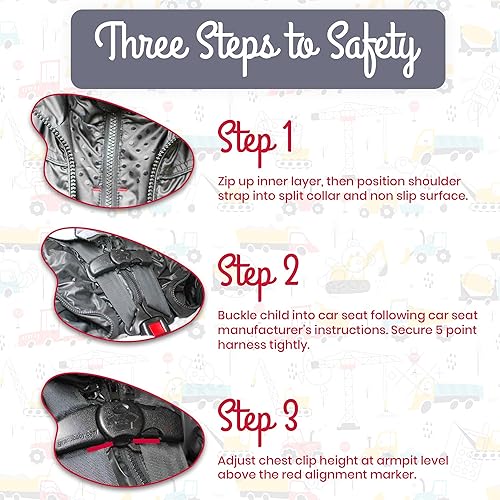 Three Steps to Safety

Step 1

Zip up inner layer, then position shoulder strap into split collar and non slip surface.

Step 2

Buckle child into car seat following car seat manufacturer's instructions. Secure 5 point harness tightly.

Step 3

Adjust chest clip height at armpit level above the red alignment marker.