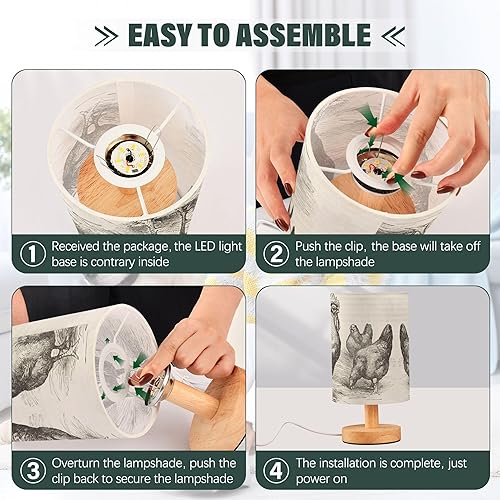 EASY TO ASSEMBLE

① Received the package, the LED light base is contrary inside

② Push the clip, the base will take off the lampshade

③ Overturn the lampshade, push the clip back to secure the lampshade

④ The installation is complete, just power on