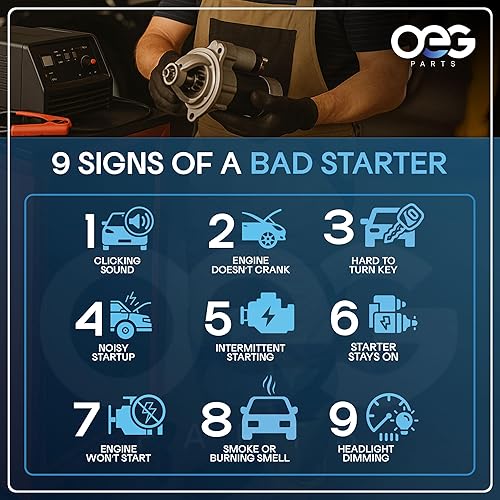 OEG
PARTS

9 SIGNS OF A BAD STARTER

1
CLICKING SOUND

2
ENGINE DOESN'T CRANK

3
HARD TO TURN KEY

4
NOISY STARTUP

5
INTERMITTENT STARTING

6
STARTER STAYS ON

7
ENGINE WON'T START

8
SMOKE OR BURNING SMELL

9
HEADLIGHT DIMMING