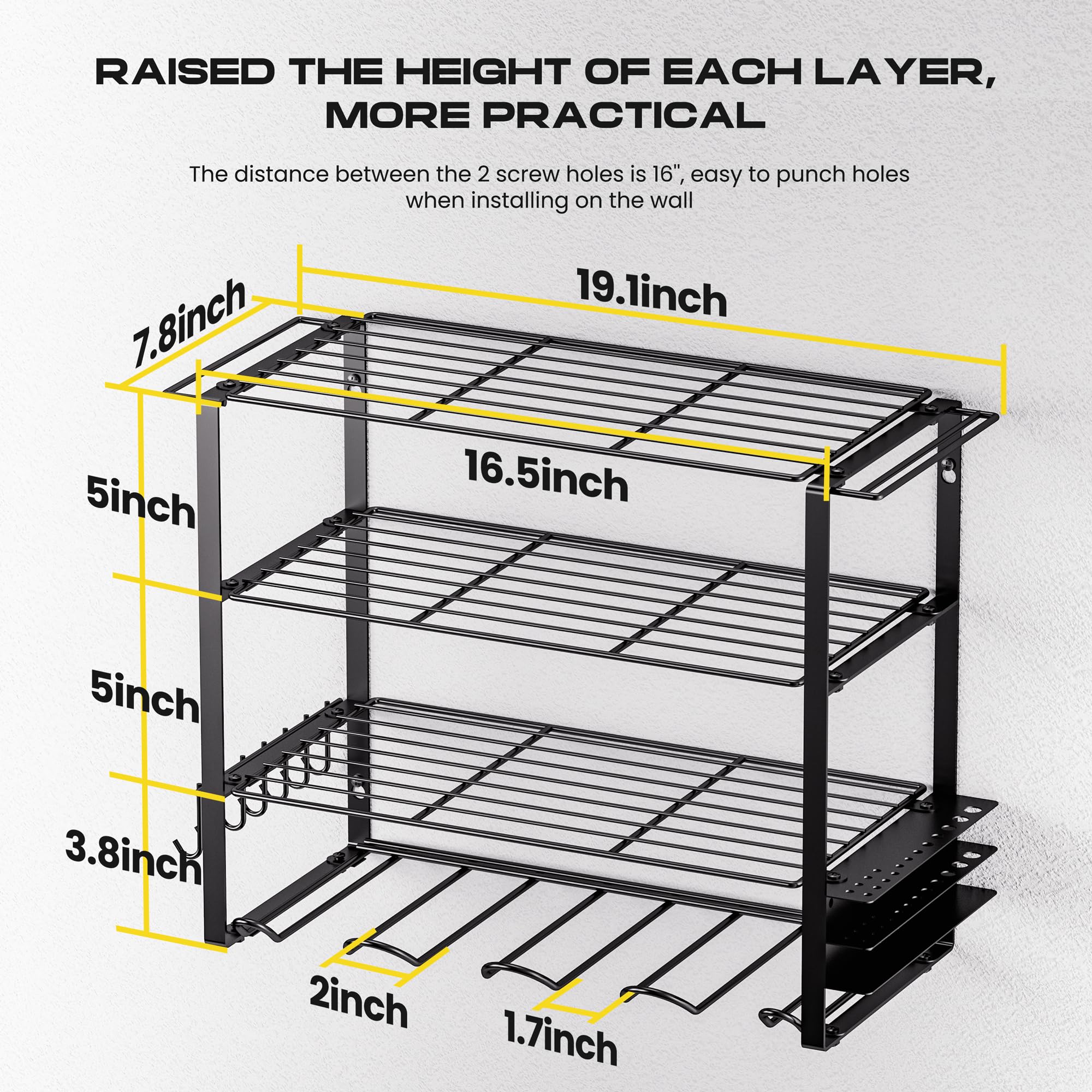 RAISED THE HEIGHT OF EACH LAYER, MORE PRACTICAL

The distance between the 2 screw holes is 16", easy to punch holes when installing on the wall

7.8inch

19.1inch

16.5inch

5inch

5inch

3.8inch

2inch

1.7inch