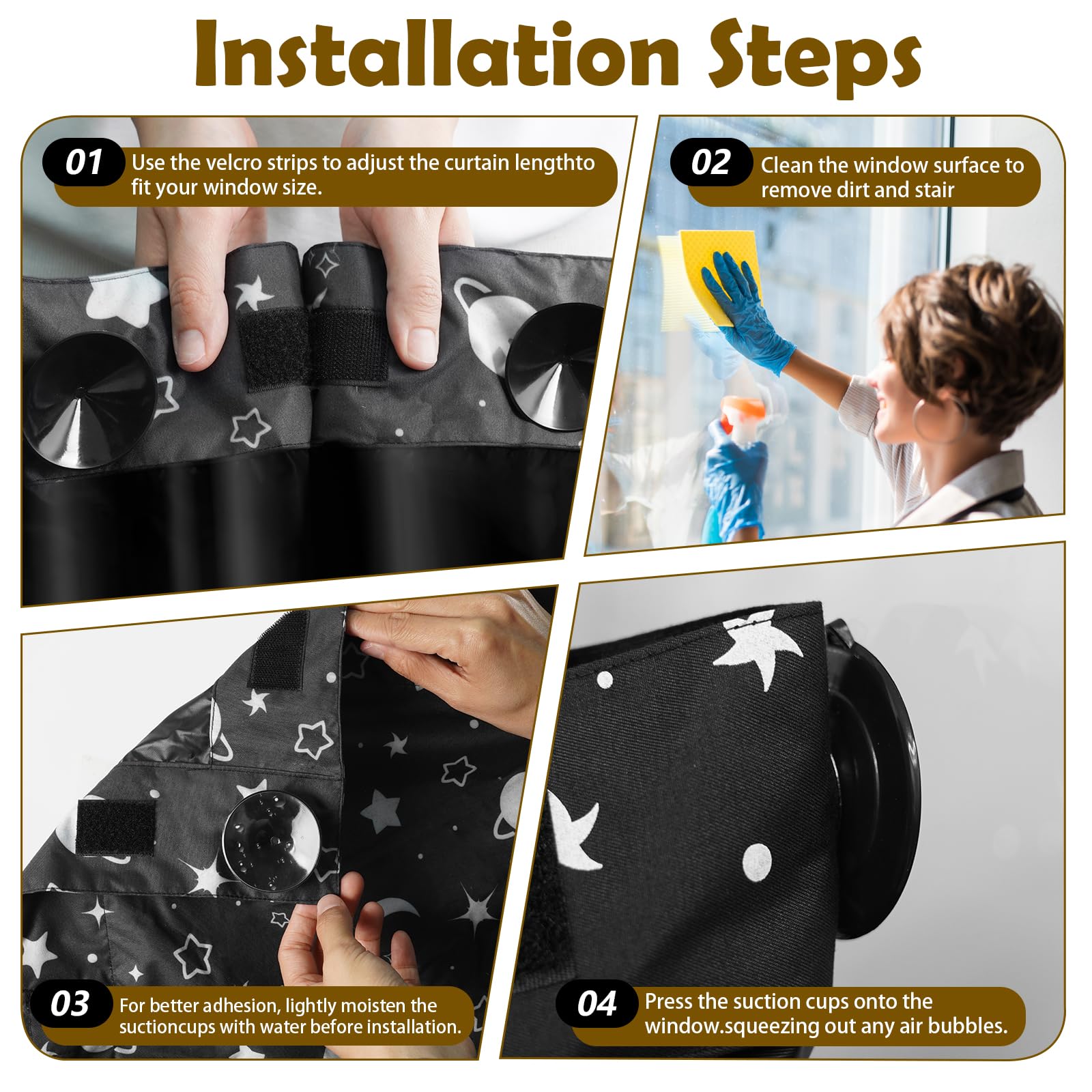 Installation Steps

01 Use the velcro strips to adjust the curtain lengthto fit your window size.

02 Clean the window surface to remove dirt and stair

03 For better adhesion, lightly moisten the suctioncups with water before installation.

04 Press the suction cups onto the window.squeezing out any air bubbles.