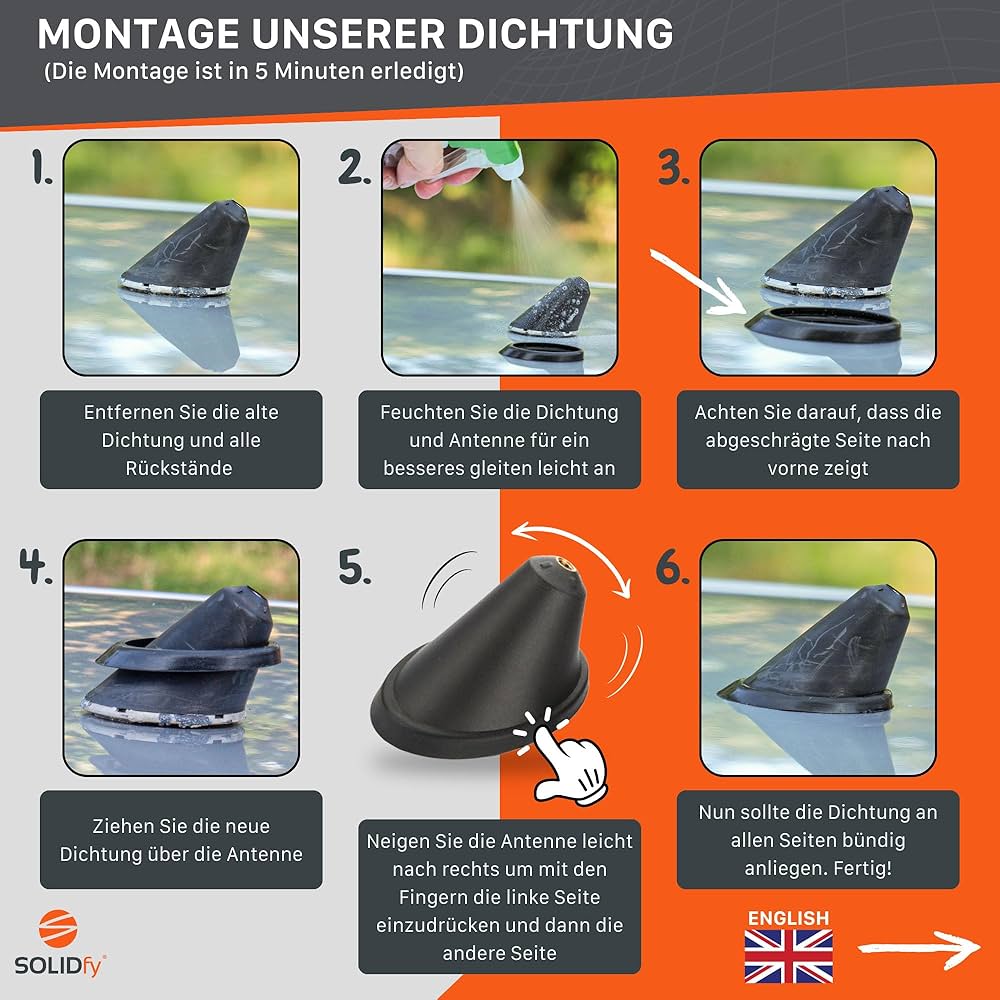 MONTAGE UNSERER DICHTUNG
(Die Montage ist in 5 Minuten erledigt)

1.

Entfernen Sie die alte Dichtung und alle Rückstände

2.

Feuchten Sie die Dichtung und Antenne für ein besseres gleiten leicht an

3.

Achten Sie darauf, dass die abgeschrägte Seite nach vorne zeigt

4.

Ziehen Sie die neue Dichtung über die Antenne

5.

Neigen Sie die Antenne leicht nach rechts um mit den Fingern die linke Seite einzudrücken und dann die andere Seite

6.

Nun sollte die Dichtung an allen Seiten bündig anliegen. Fertig!

SOLIDfy®

ENGLISH