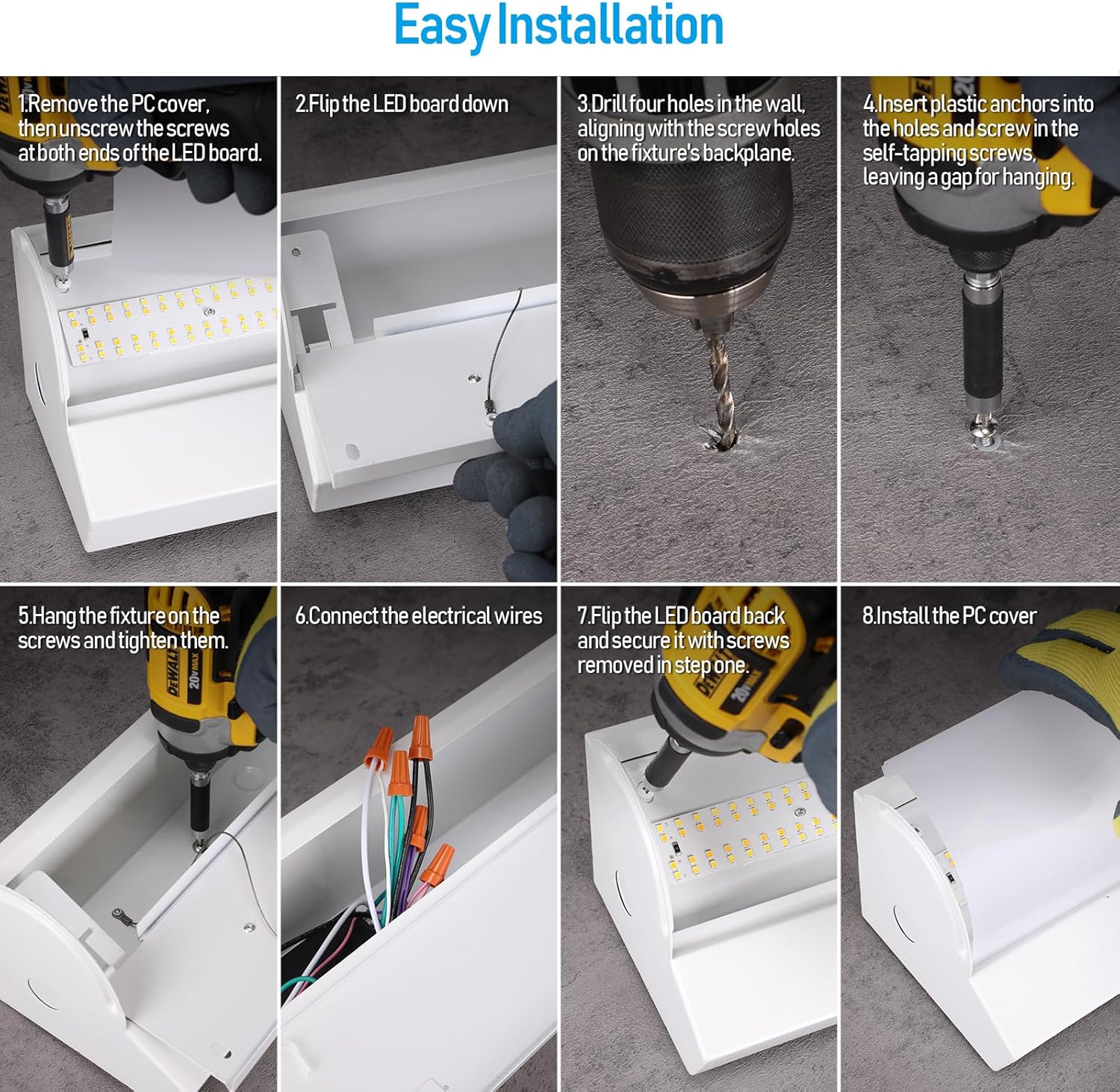 Easy Installation

1.Remove the PC cover, then unscrew the screws at both ends of the LED board.

2.Flip the LED board down

3.Drill four holes in the wall, aligning with the screw holes on the fixture's backplane.

4.Insert plastic anchors into the holes and screw in the self-tapping screws, leaving a gap for hanging.

5.Hang the fixture on the screws and tighten them.

DEWALT
20V MAX

6.Connect the electrical wires

7.Flip the LED board back and secure it with screws removed in step one.

DEWALT
20V MAX

8.Install the PC cover