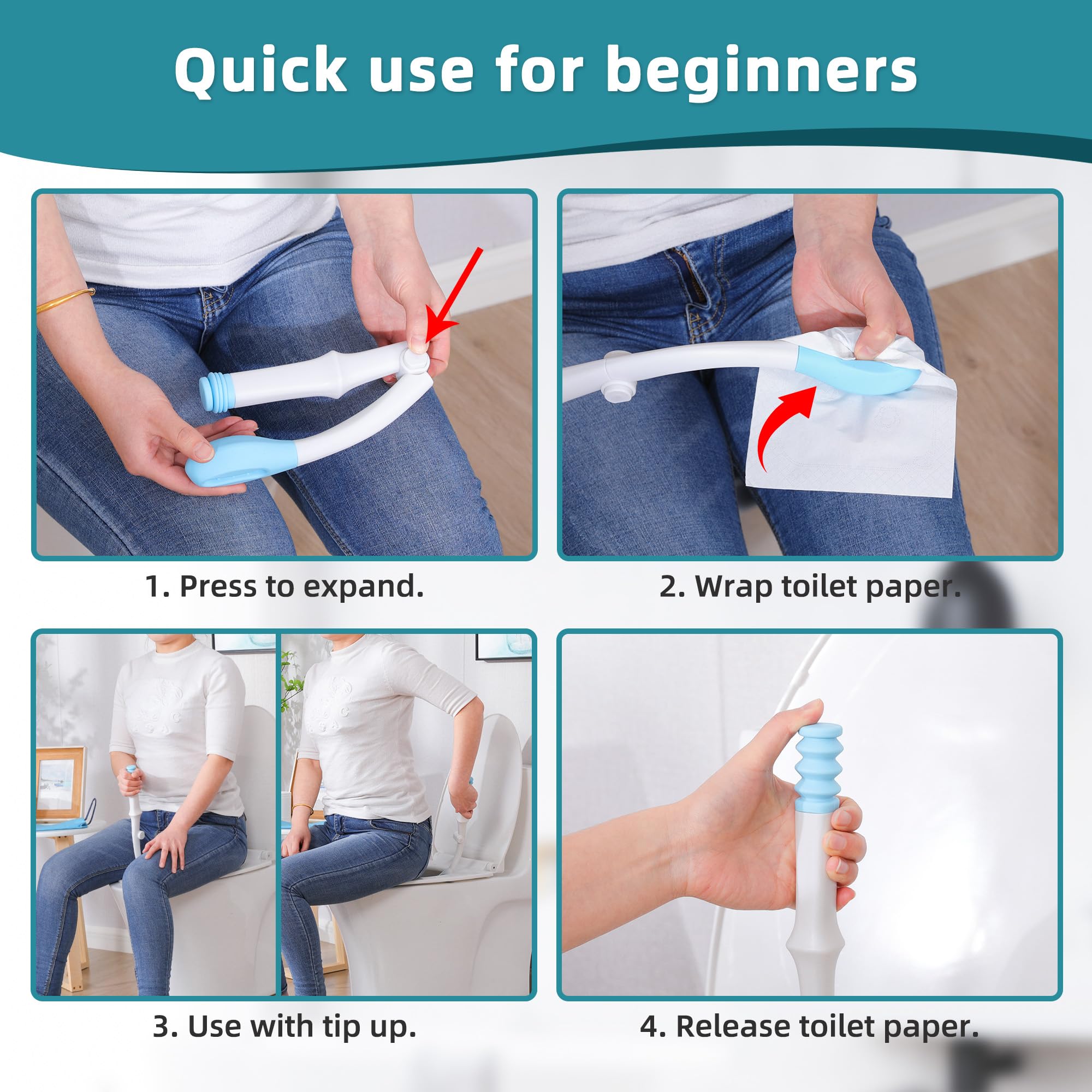 Quick use for beginners

1. Press to expand.

2. Wrap toilet paper.

3. Use with tip up.

4. Release toilet paper.