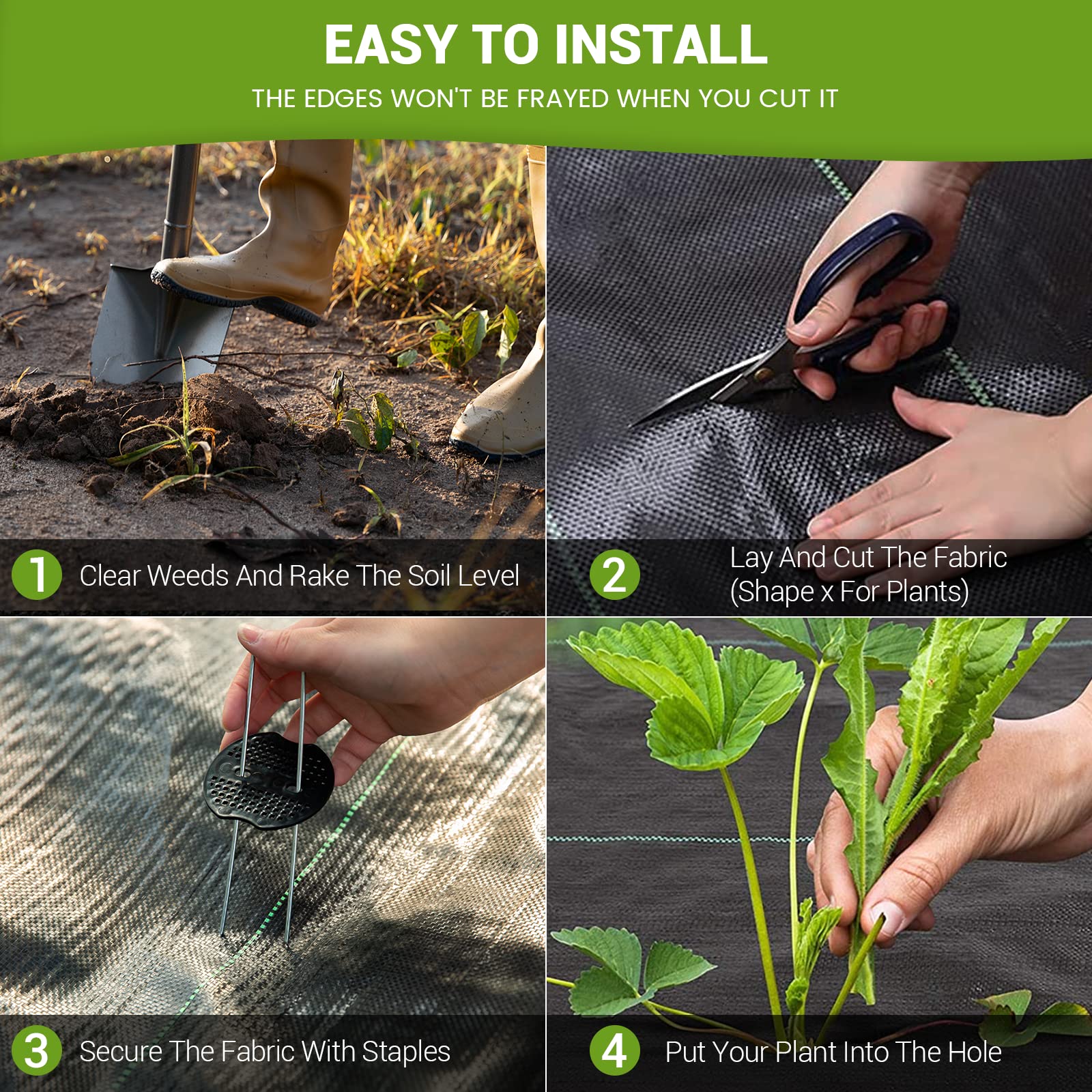 EASY TO INSTALL

THE EDGES WON'T BE FRAYED WHEN YOU CUT IT

1 Clear Weeds And Rake The Soil Level

2 Lay And Cut The Fabric (Shape x For Plants)

3 Secure The Fabric With Staples

4 Put Your Plant Into The Hole