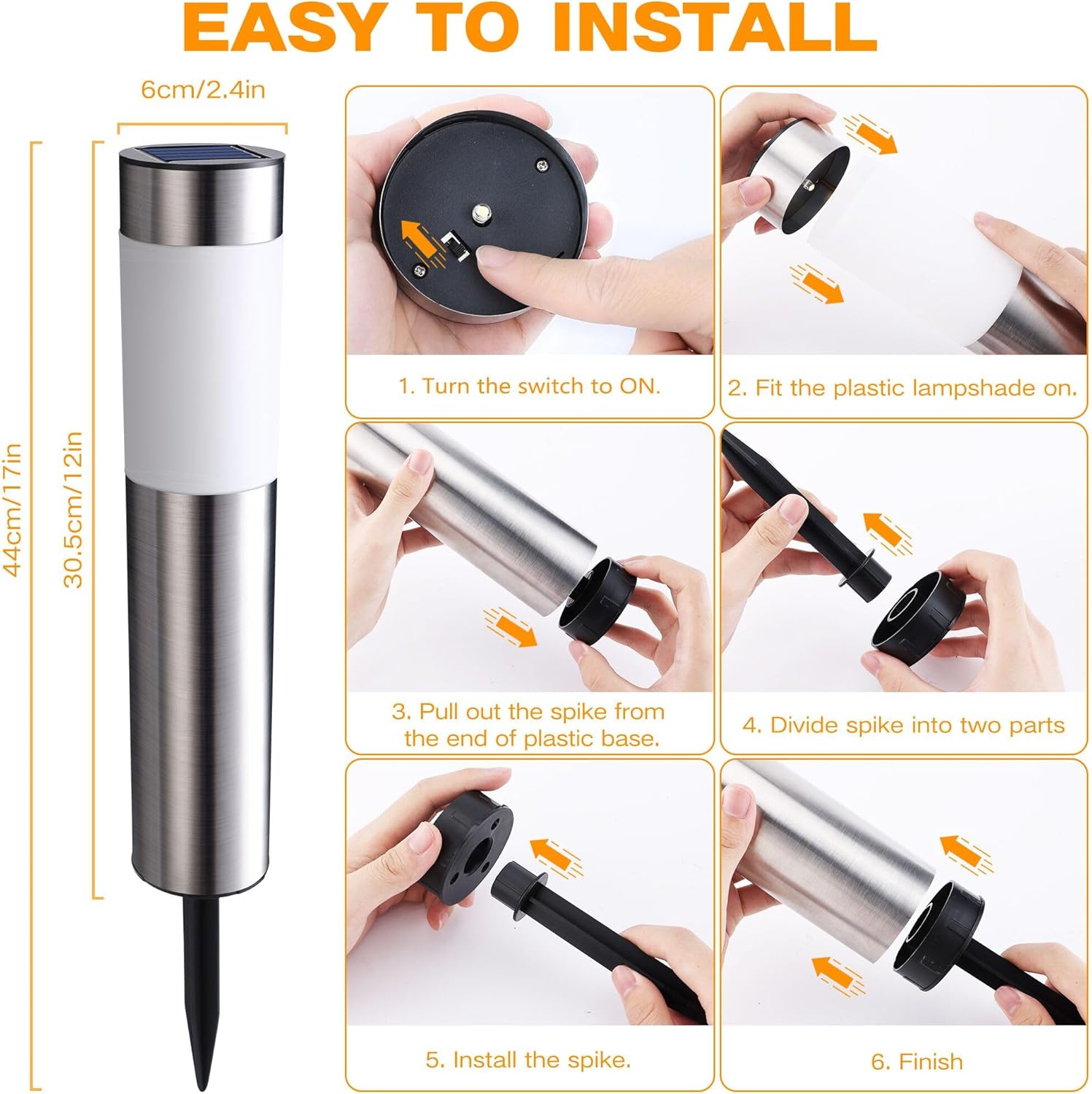 EASY TO INSTALL

6cm/2.4in

44cm/17in

30.5cm/12in

1. Turn the switch to ON.

2. Fit the plastic lampshade on.

3. Pull out the spike from the end of plastic base.

4. Divide spike into two parts

5. Install the spike.

6. Finish