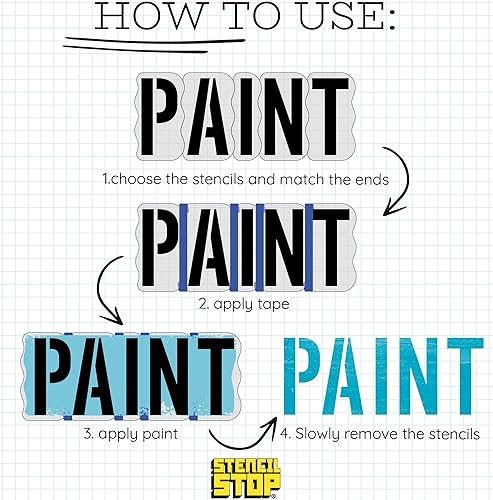 HOW TO USE:

PAINT

1.choose the stencils and match the ends

PAINT

2. apply tape

PAINT

3. apply paint

PAINT

4. Slowly remove the stencils

STENCIL STOP