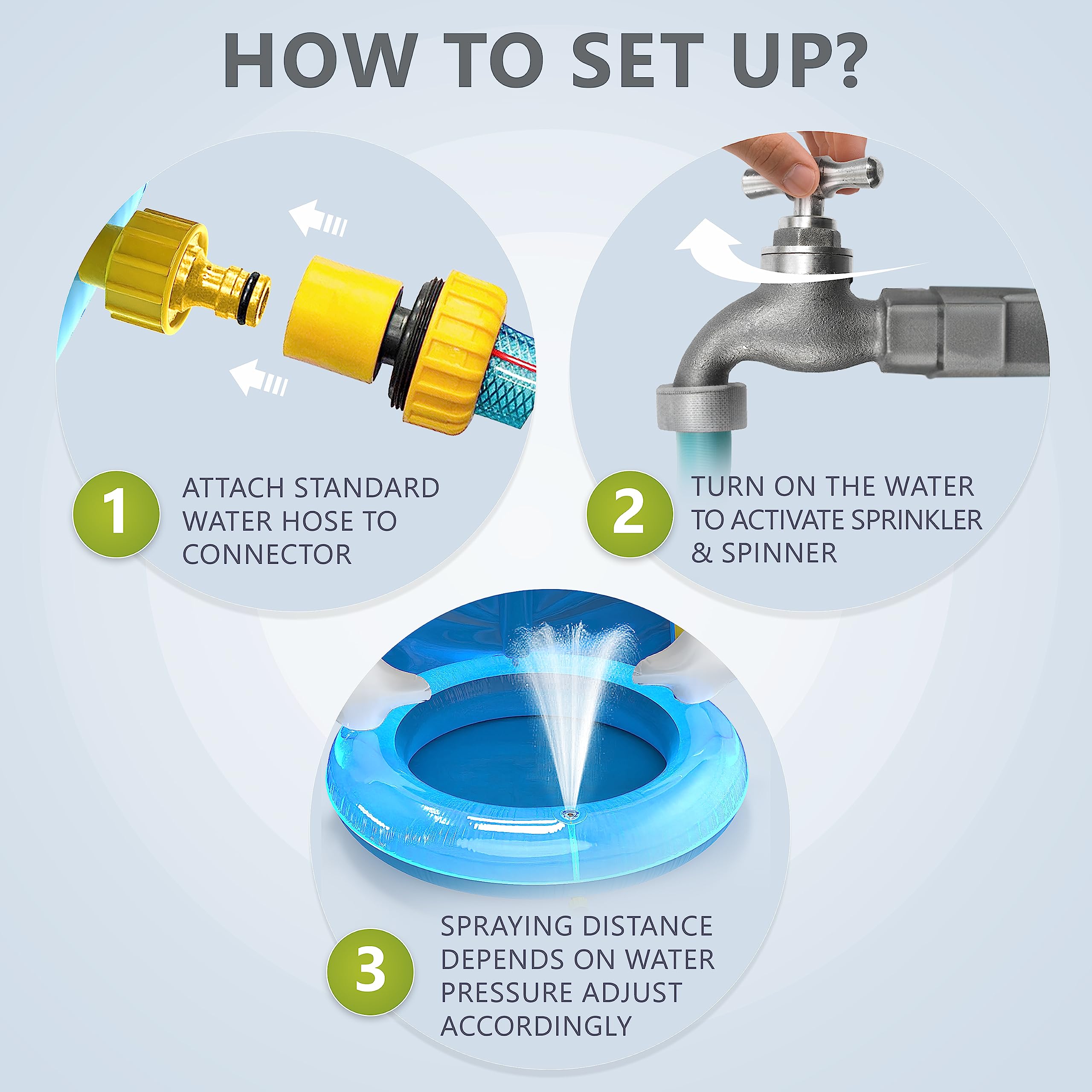 HOW TO SET UP?

1

ATTACH STANDARD WATER HOSE TO CONNECTOR

2

TURN ON THE WATER TO ACTIVATE SPRINKLER & SPINNER

3

SPRAYING DISTANCE DEPENDS ON WATER PRESSURE ADJUST ACCORDINGLY