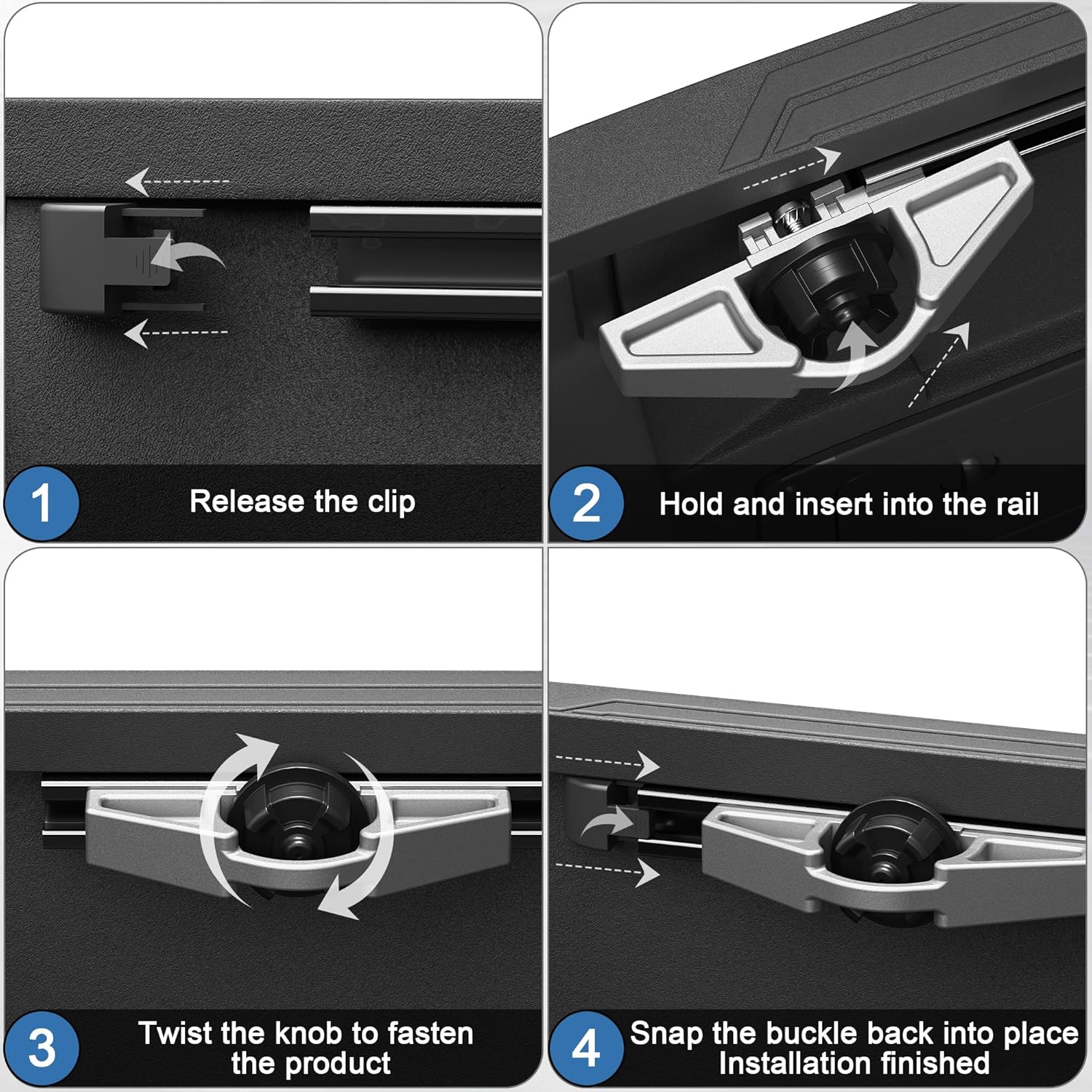 1 Release the clip

2 Hold and insert into the rail

3 Twist the knob to fasten the product

4 Snap the buckle back into place Installation finished