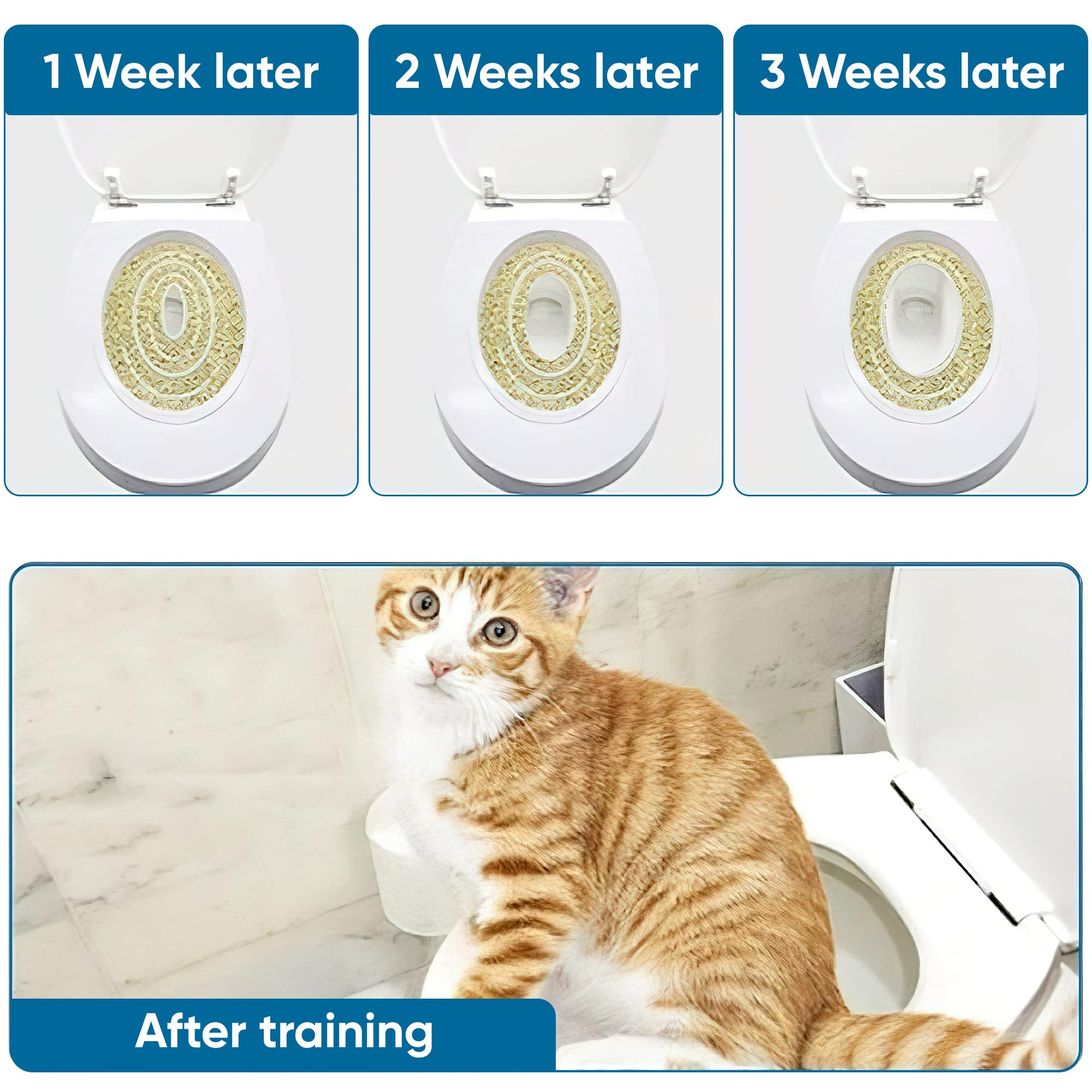 1 Week later

2 Weeks later

3 Weeks later

After training