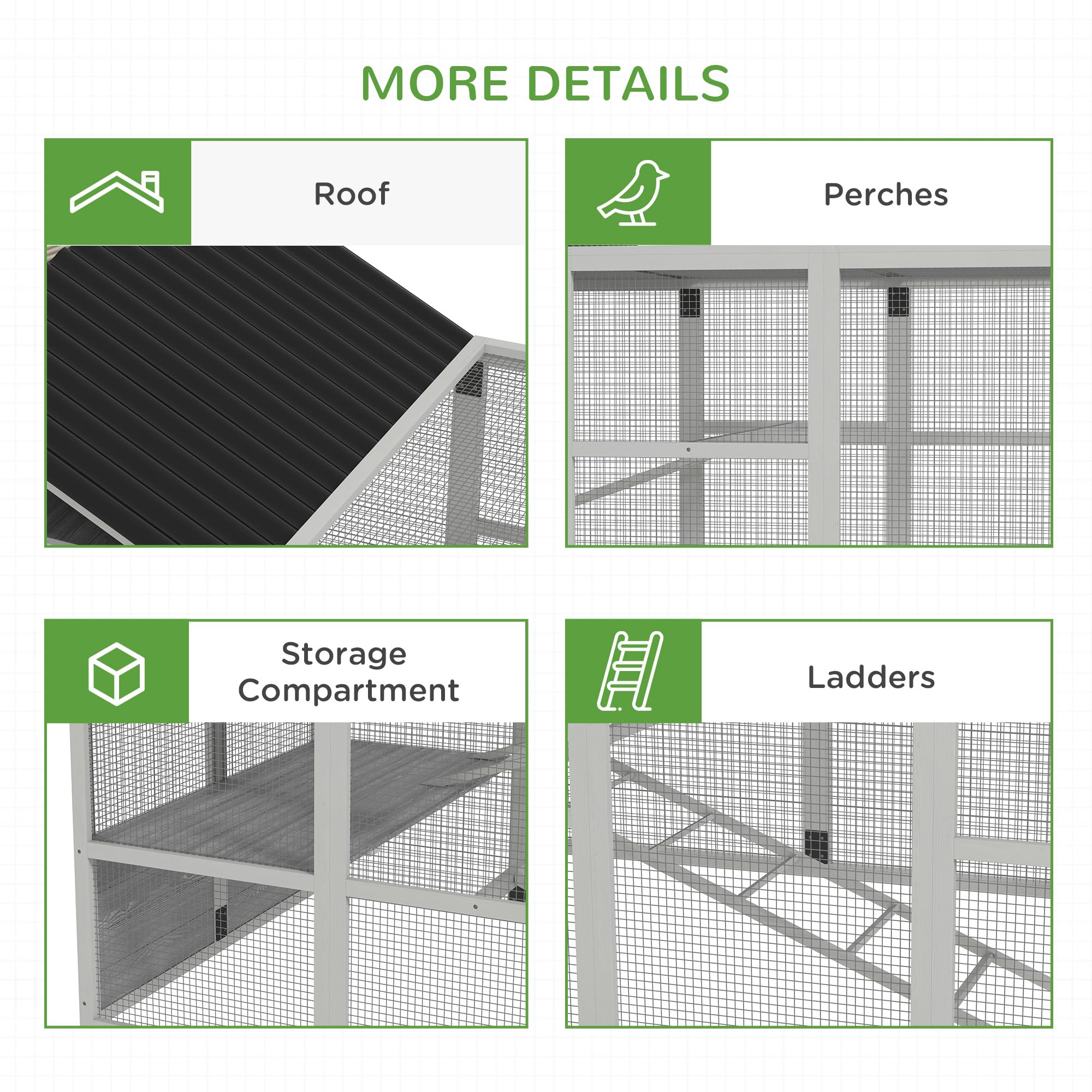 MORE DETAILS

Roof

Perches

Storage Compartment

Ladders