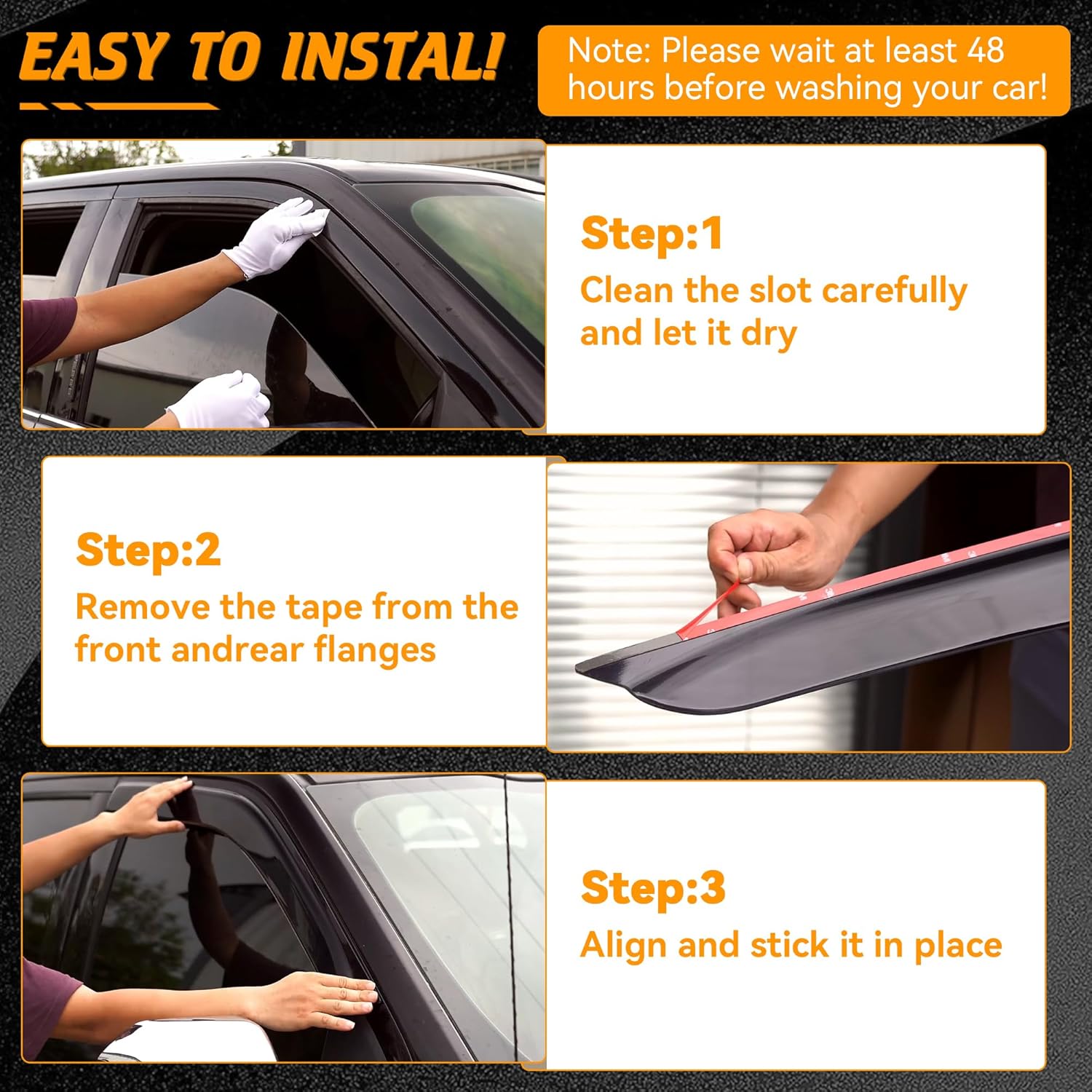 EASY TO INSTAL!

Note: Please wait at least 48 hours before washing your car!

Step:1
Clean the slot carefully and let it dry

Step:2
Remove the tape from the front andrear flanges

Step:3
Align and stick it in place