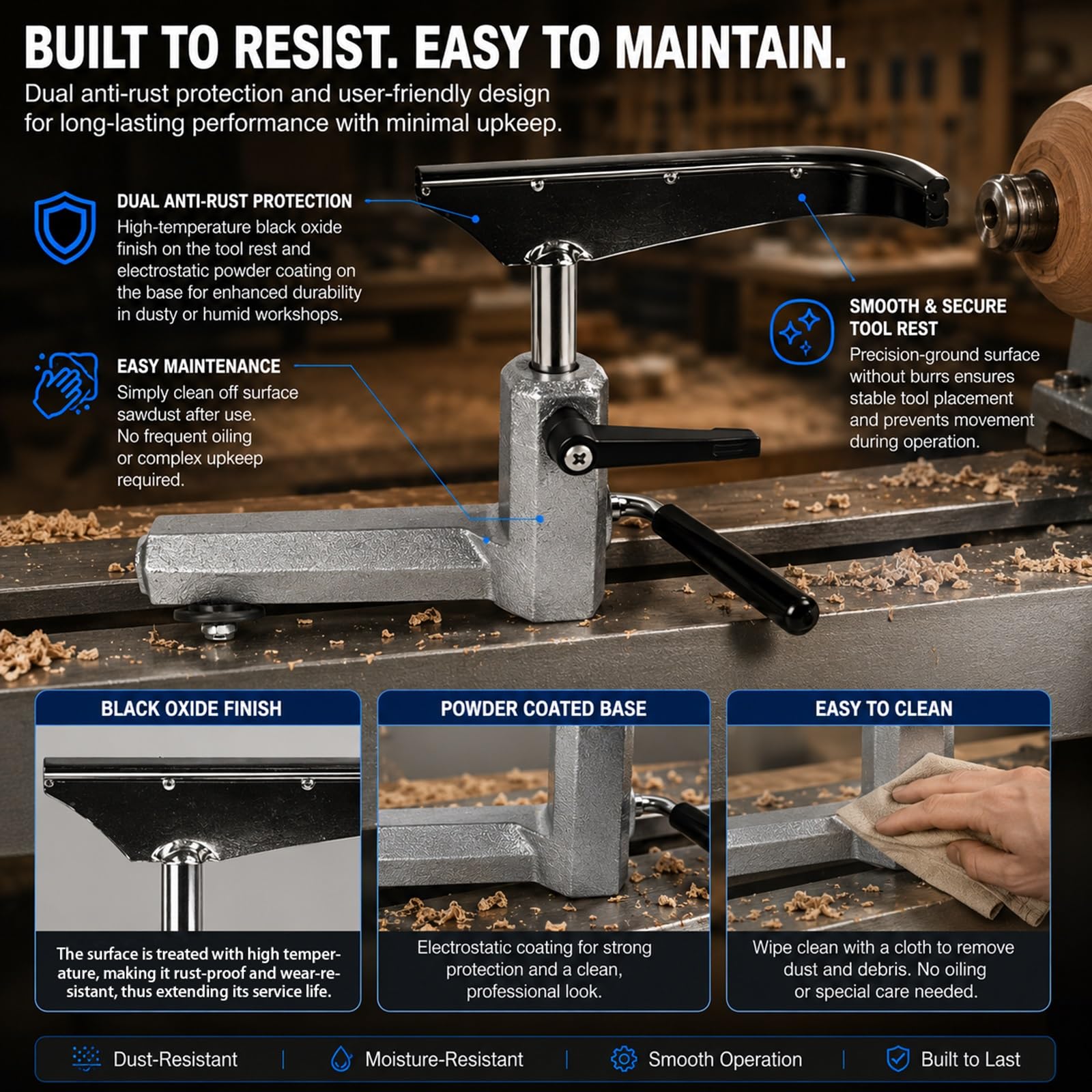 BUILT TO RESIST. EASY TO MAINTAIN.

Dual anti-rust protection and user-friendly design for long-lasting performance with minimal upkeep.

DUAL ANTI-RUST PROTECTION
High-temperature black oxide finish on the tool rest and electrostatic powder coating on the base for enhanced durability in dusty or humid workshops.

EASY MAINTENANCE
Simply clean off surface sawdust after use. No frequent oiling or complex upkeep required.

SMOOTH & SECURE TOOL REST
Precision-ground surface without burrs ensures stable tool placement and prevents movement during operation.

BLACK OXIDE FINISH
The surface is treated with high temperature, making it rust-proof and wear-resistant, thus extending its service life.

POWDER COATED BASE
Electrostatic coating for strong protection and a clean, professional look.

EASY TO CLEAN
Wipe clean with a cloth to remove dust and debris. No oiling or special care needed.

Dust-Resistant | Moisture-Resistant | Smooth Operation | Built to Last