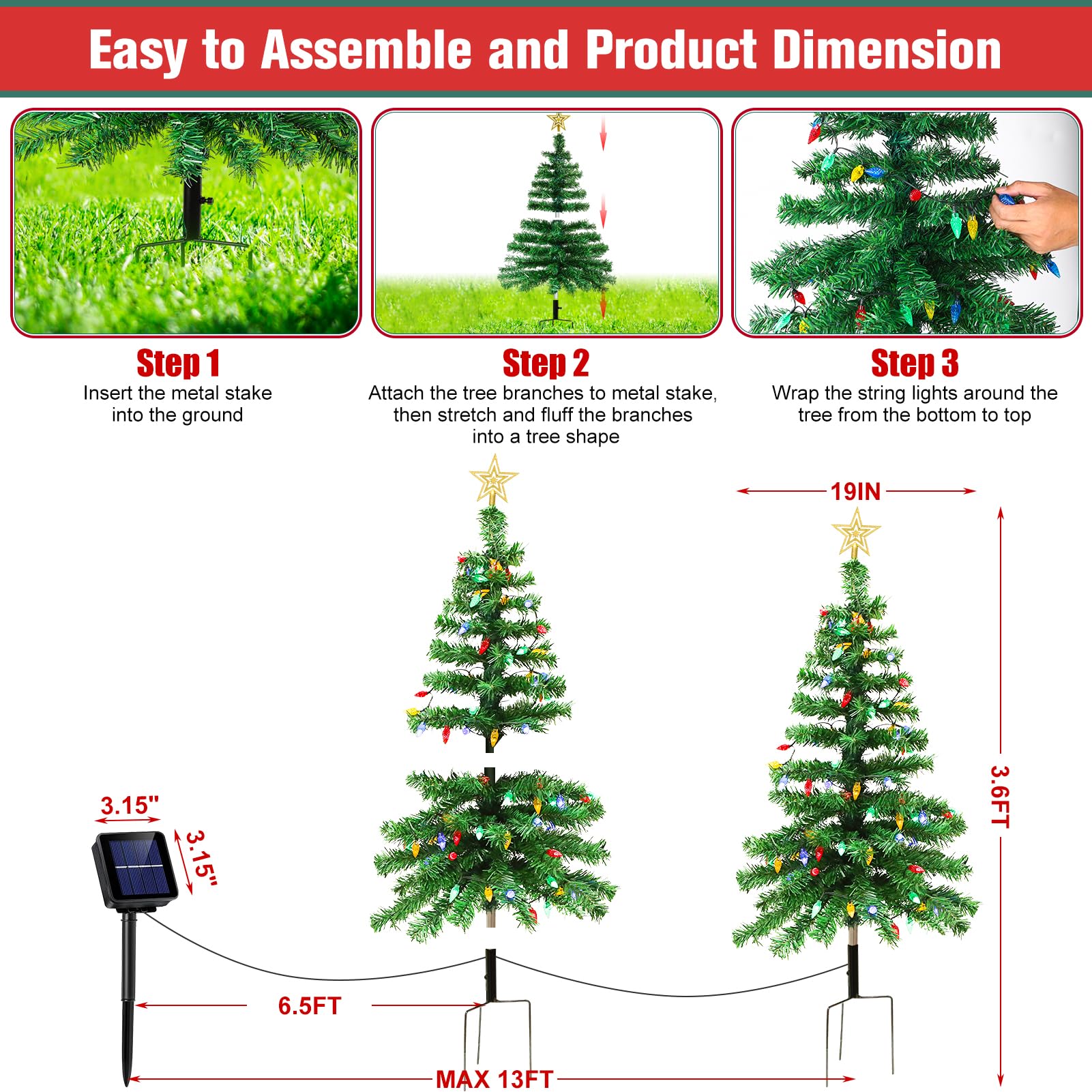 Easy to Assemble and Product Dimension

Step 1
Insert the metal stake into the ground

Step 2
Attach the tree branches to metal stake, then stretch and fluff the branches into a tree shape

Step 3
Wrap the string lights around the tree from the bottom to top

19IN

3.6FT

3.15"

3.15"

6.5FT

MAX 13FT