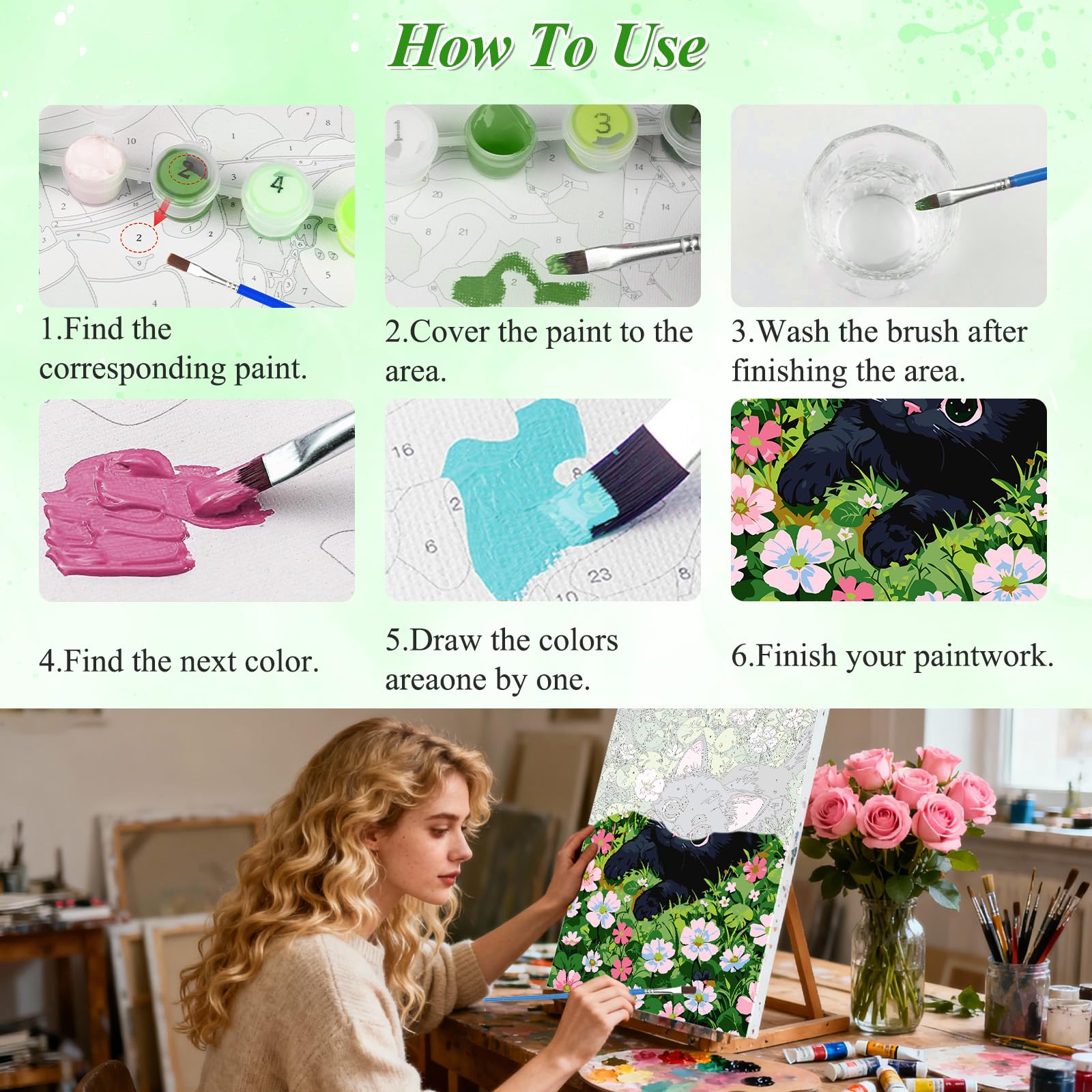 How To Use

1.Find the corresponding paint.

2.Cover the paint to the area.

3.Wash the brush after finishing the area.

4.Find the next color.

5.Draw the colors areaone by one.

6.Finish your paintwork.