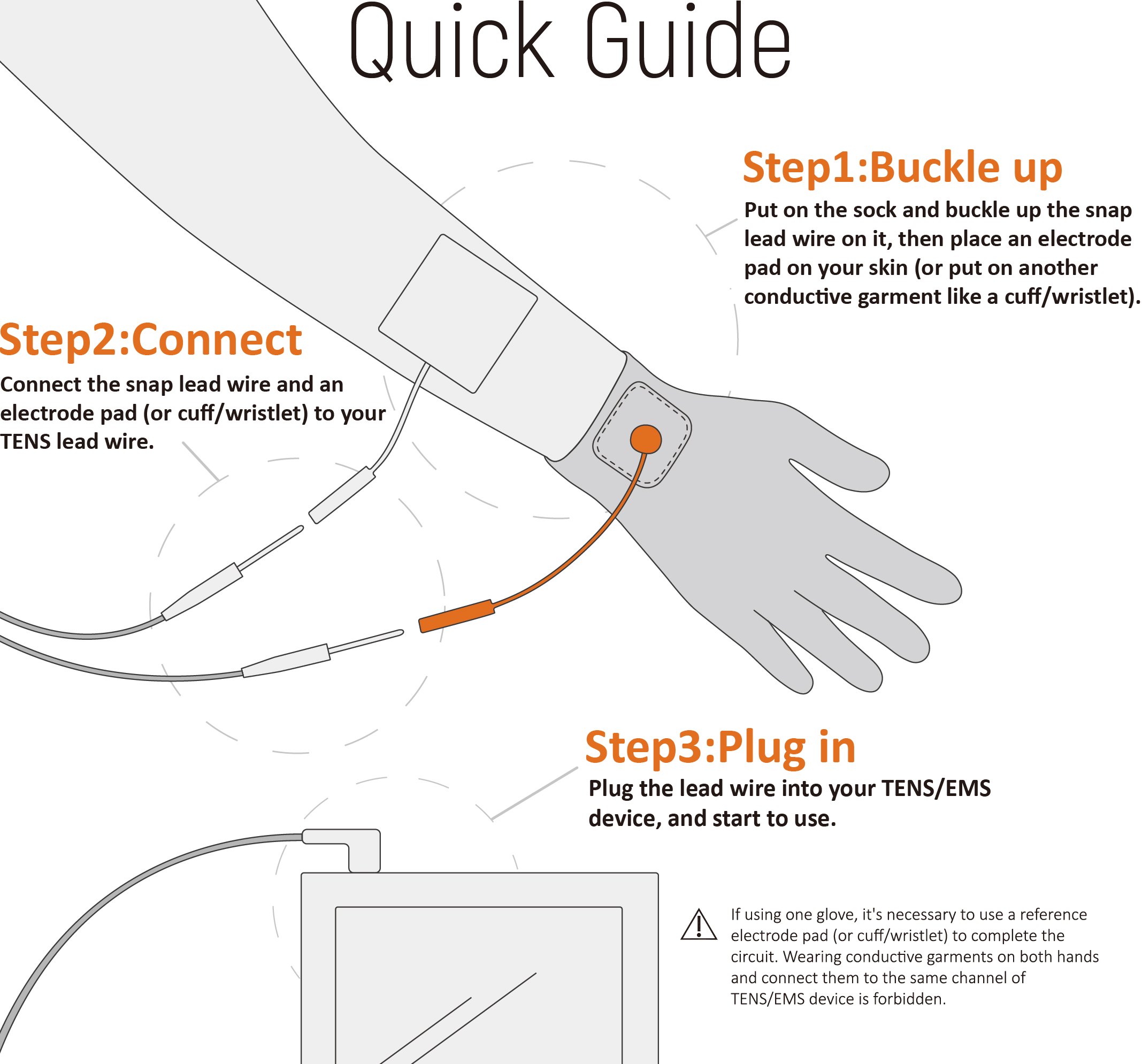 Quick Guide

Step1:Buckle up

Put on the sock and buckle up the snap lead wire on it, then place an electrode pad on your skin (or put on another conductive garment like a cuff/wristlet).

Step2:Connect

Connect the snap lead wire and an electrode pad (or cuff/wristlet) to your TENS lead wire.

Step3:Plug in

Plug the lead wire into your TENS/EMS device, and start to use.

If using one glove, it's necessary to use a reference electrode pad (or cuff/wristlet) to complete the circuit. Wearing conductive garments on both hands and connect them to the same channel of TENS/EMS device is forbidden.