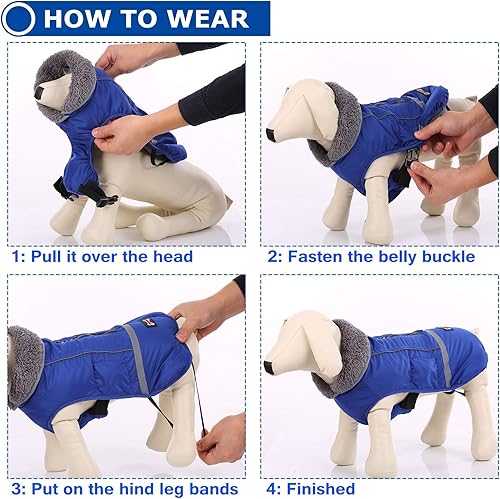 HOW TO WEAR

1: Pull it over the head

2: Fasten the belly buckle

3: Put on the hind leg bands

4: Finished