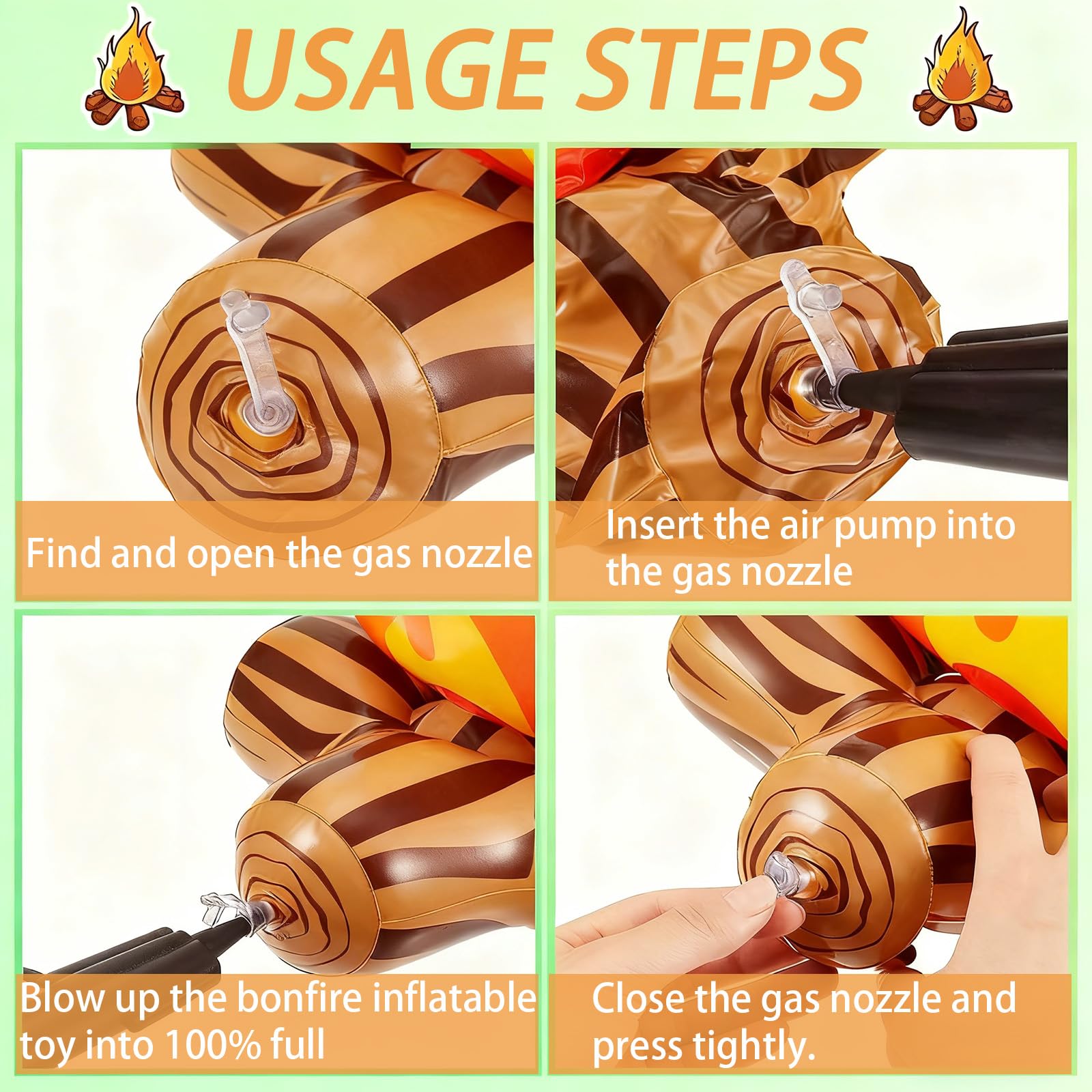 USAGE STEPS

Find and open the gas nozzle

Insert the air pump into the gas nozzle

Blow up the bonfire inflatable toy into 100% full

Close the gas nozzle and press tightly.