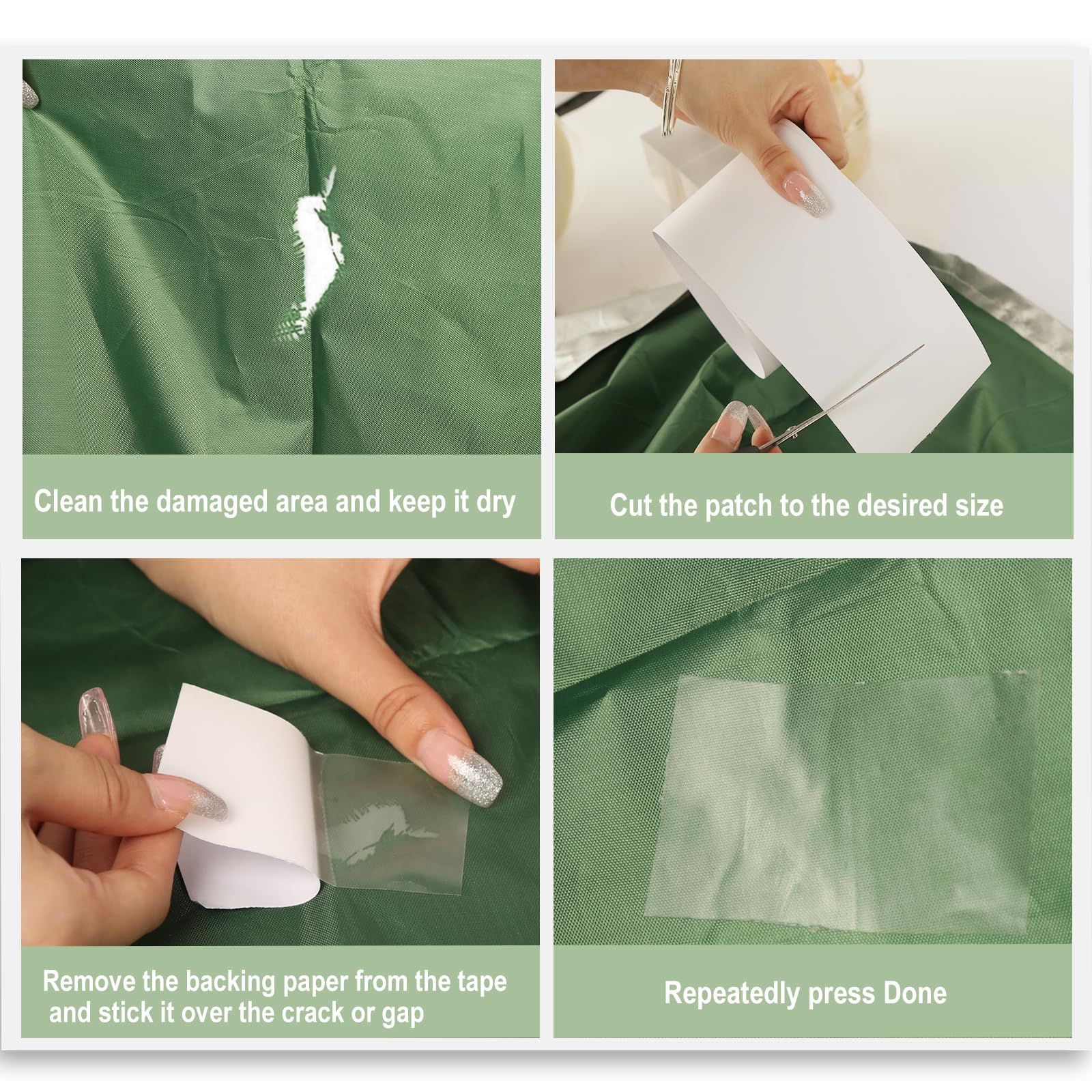 Clean the damaged area and keep it dry

Cut the patch to the desired size

Remove the backing paper from the tape and stick it over the crack or gap

Repeatedly press Done