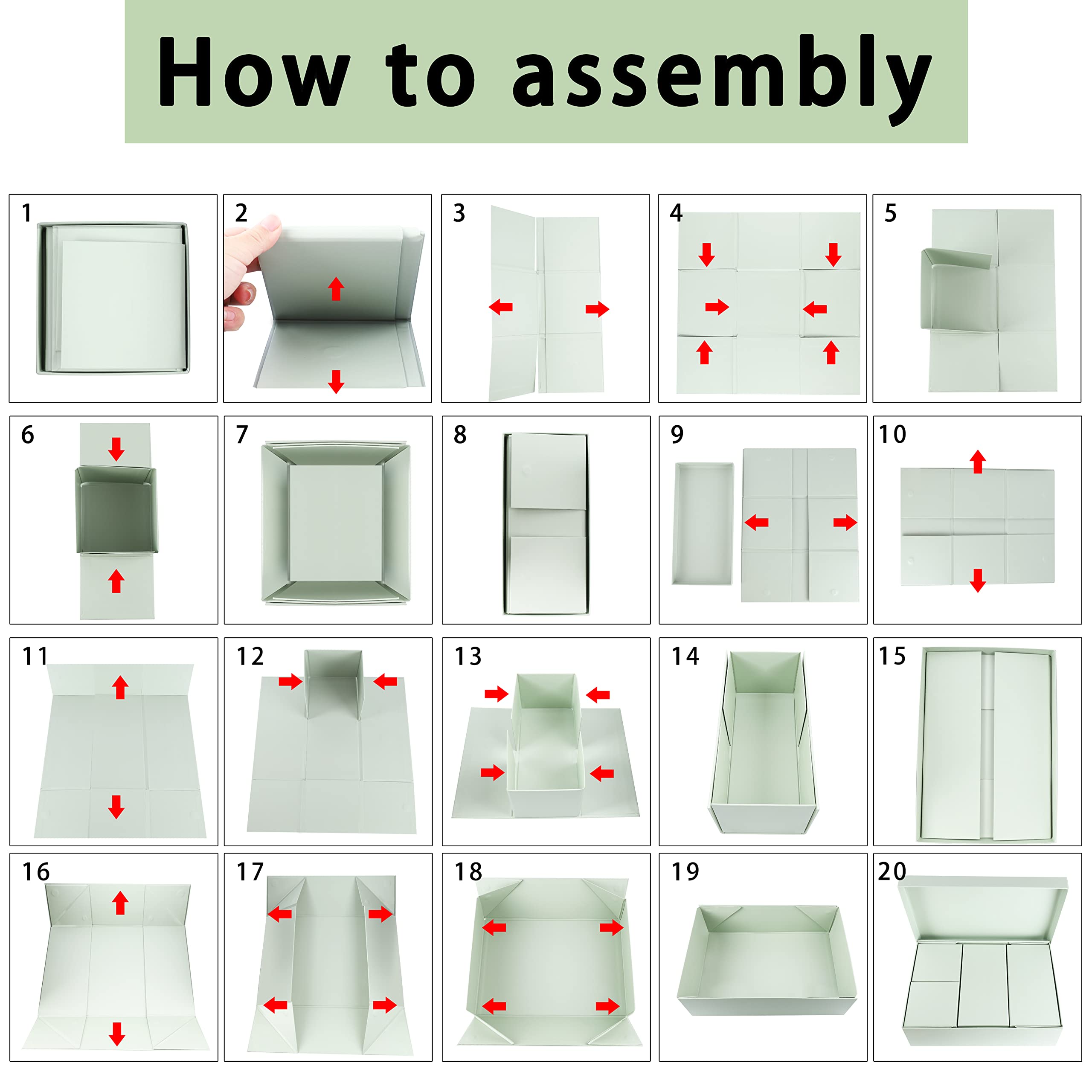 How to assembly

1

2

3

4

5

6

7

8

9

10

11

12

13

14

15

16

17

18

19

20