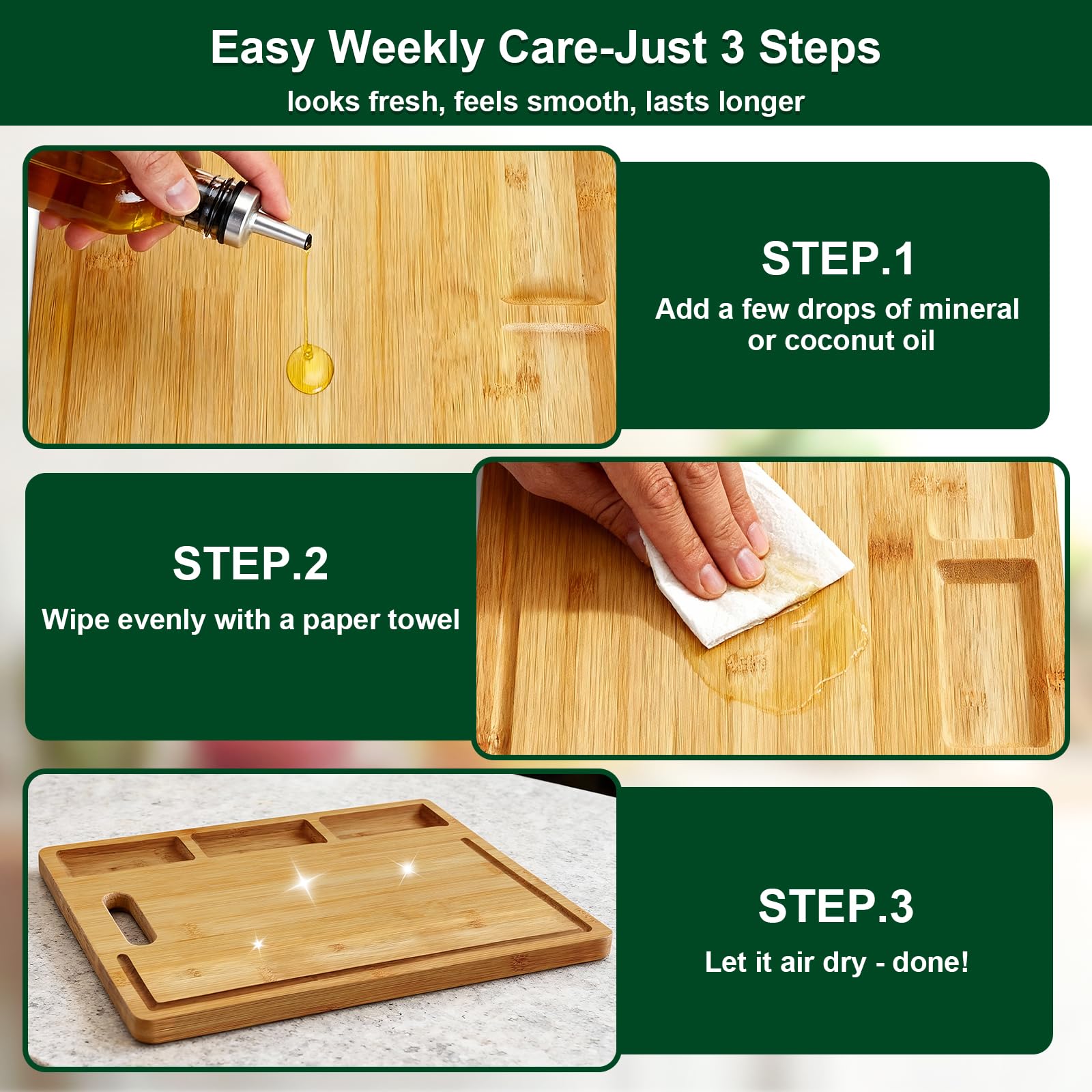 Easy Weekly Care-Just 3 Steps
looks fresh, feels smooth, lasts longer

STEP.1
Add a few drops of mineral or coconut oil

STEP.2
Wipe evenly with a paper towel

STEP.3
Let it air dry - done!