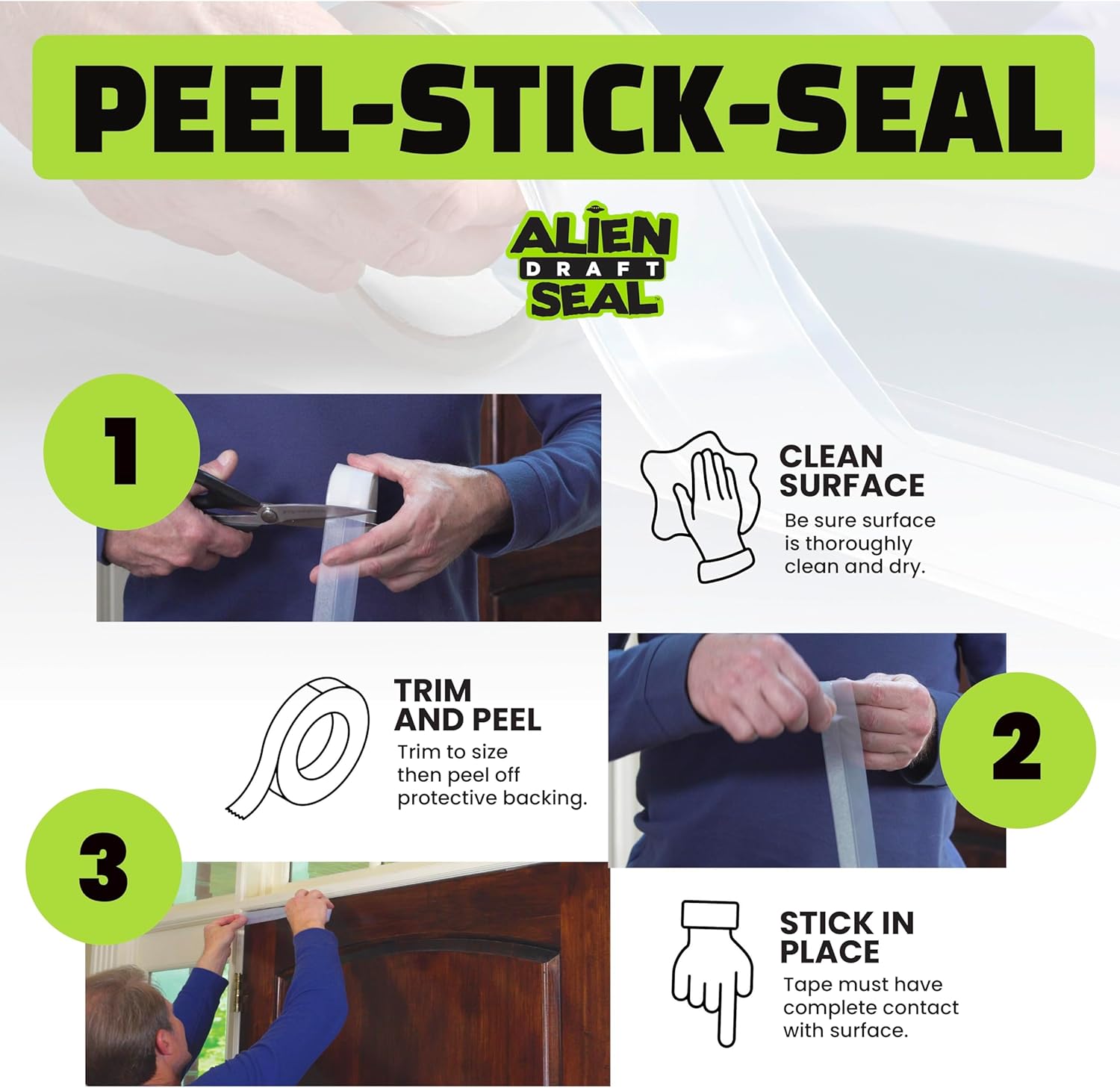 PEEL-STICK-SEAL

ALIEN DRAFT SEAL

1

CLEAN SURFACE
Be sure surface is thoroughly clean and dry.

TRIM AND PEEL
Trim to size then peel off protective backing.

2

3

STICK IN PLACE
Tape must have complete contact with surface.