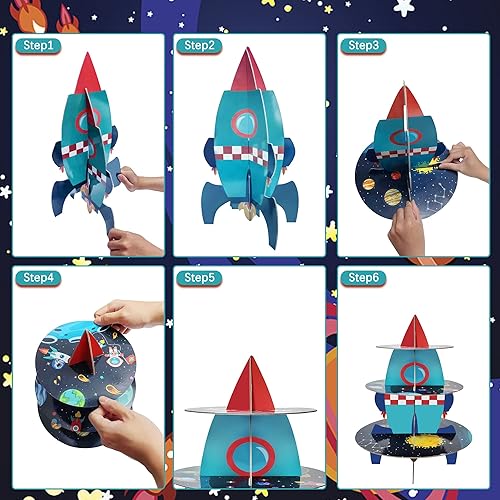 Step1

Step2

Step3

Step4

Step5

Step6